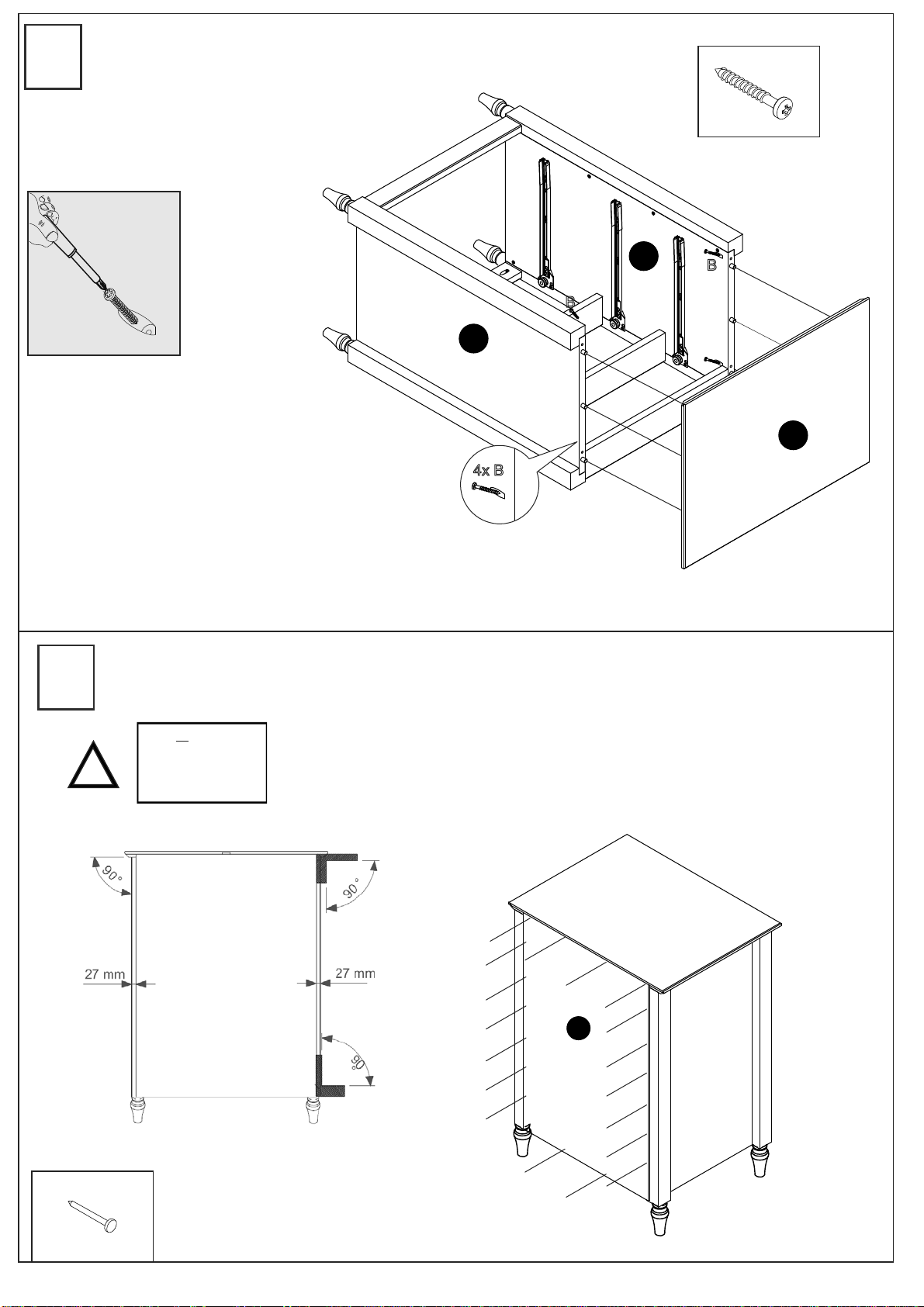 B

B

4x B

90°

90°

27 mm

27 mm

90°