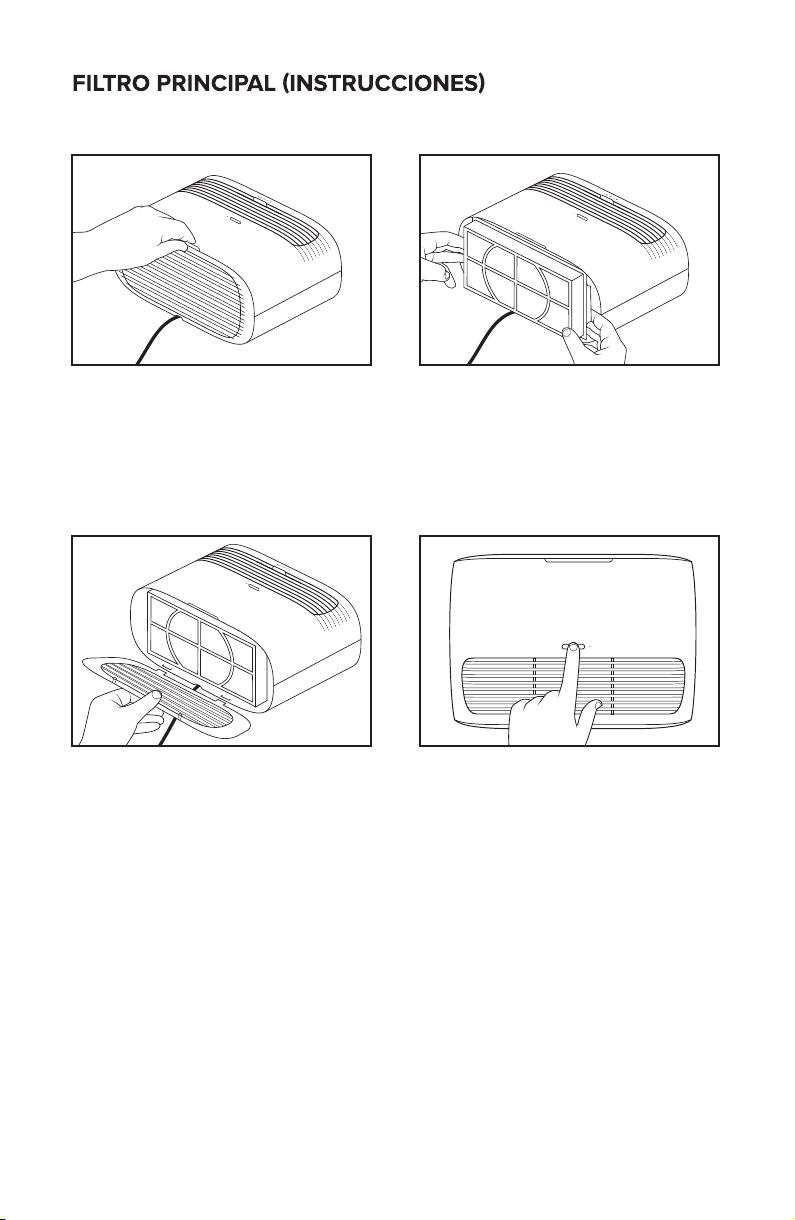 FILTRO PRINCIPAL (INSTRUCCIONES)