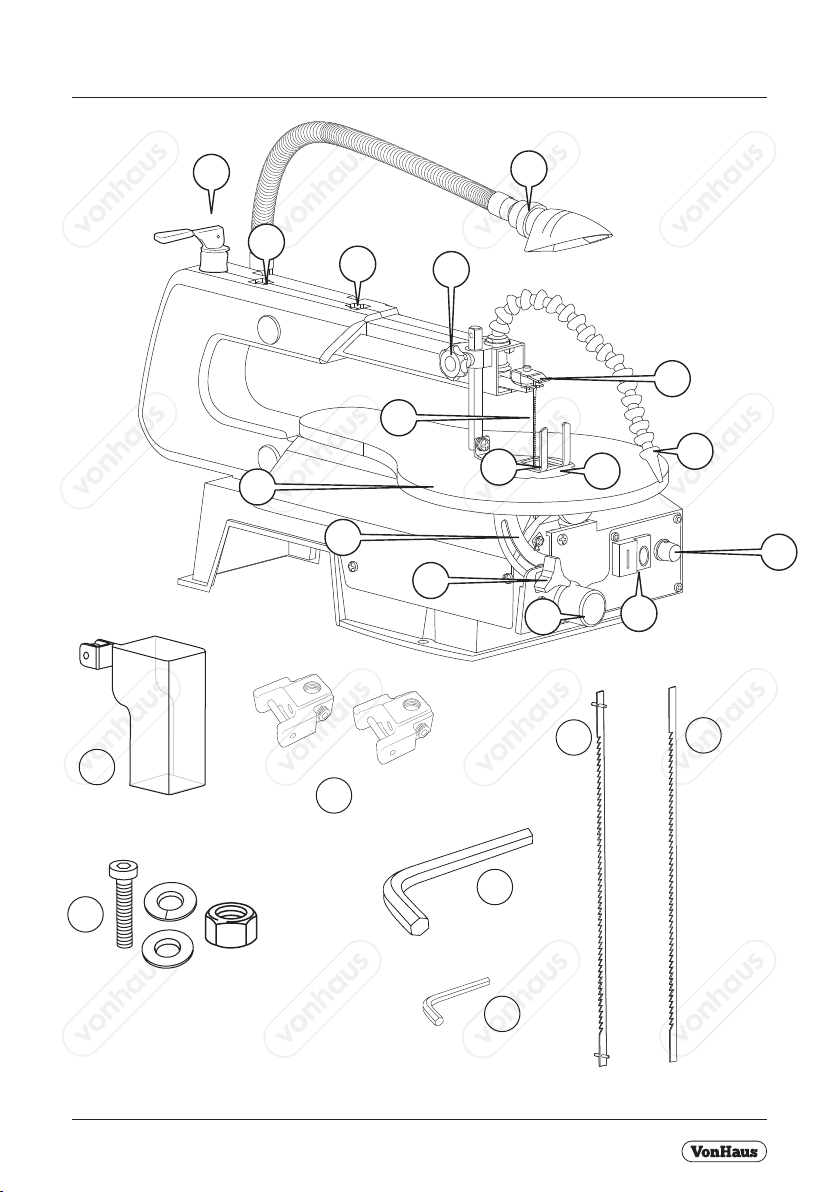 vonhaus

VonHaus