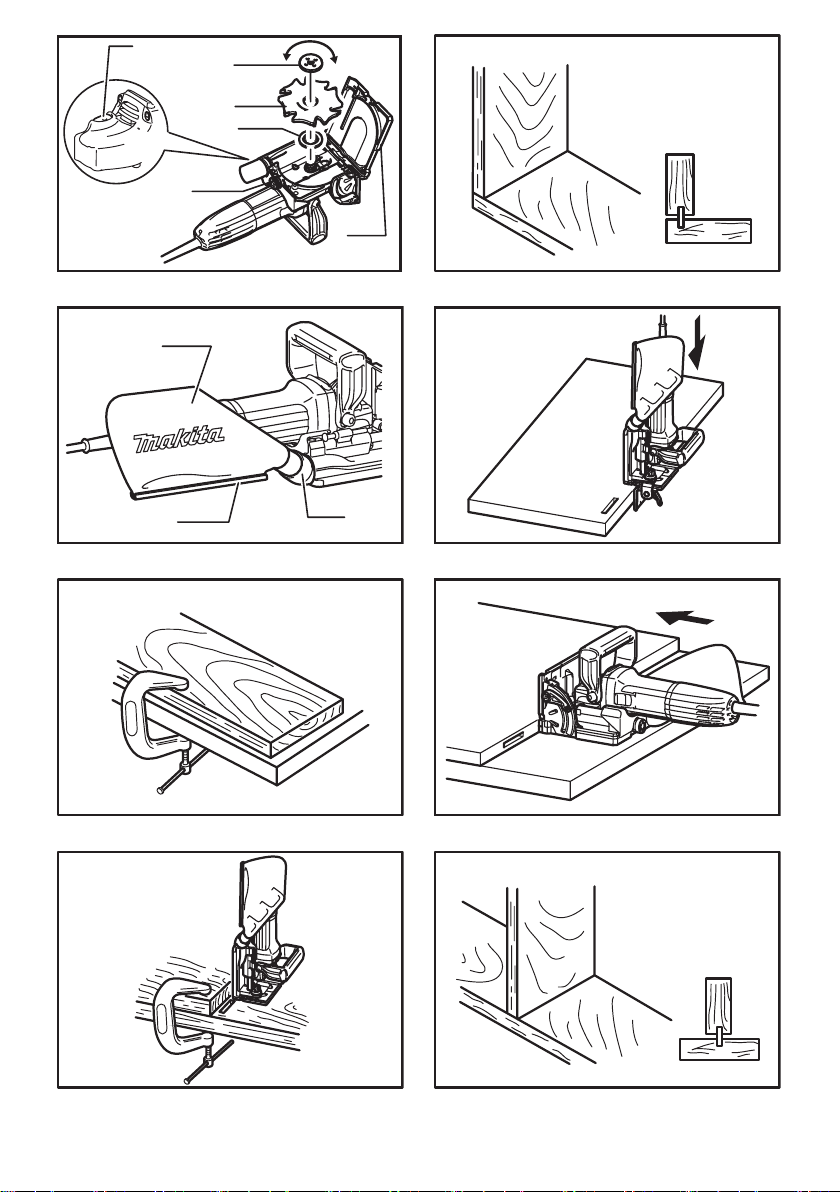 makita