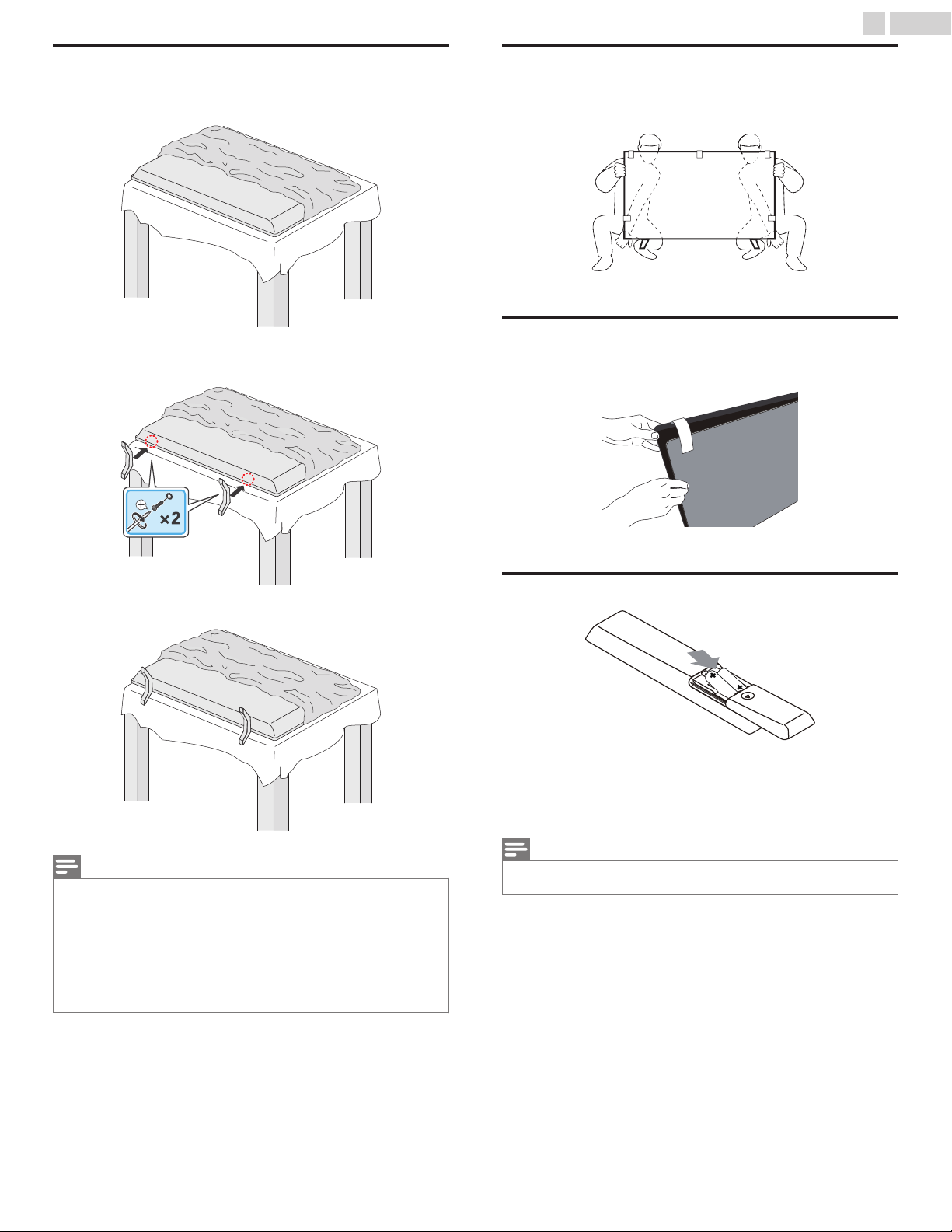 ×2