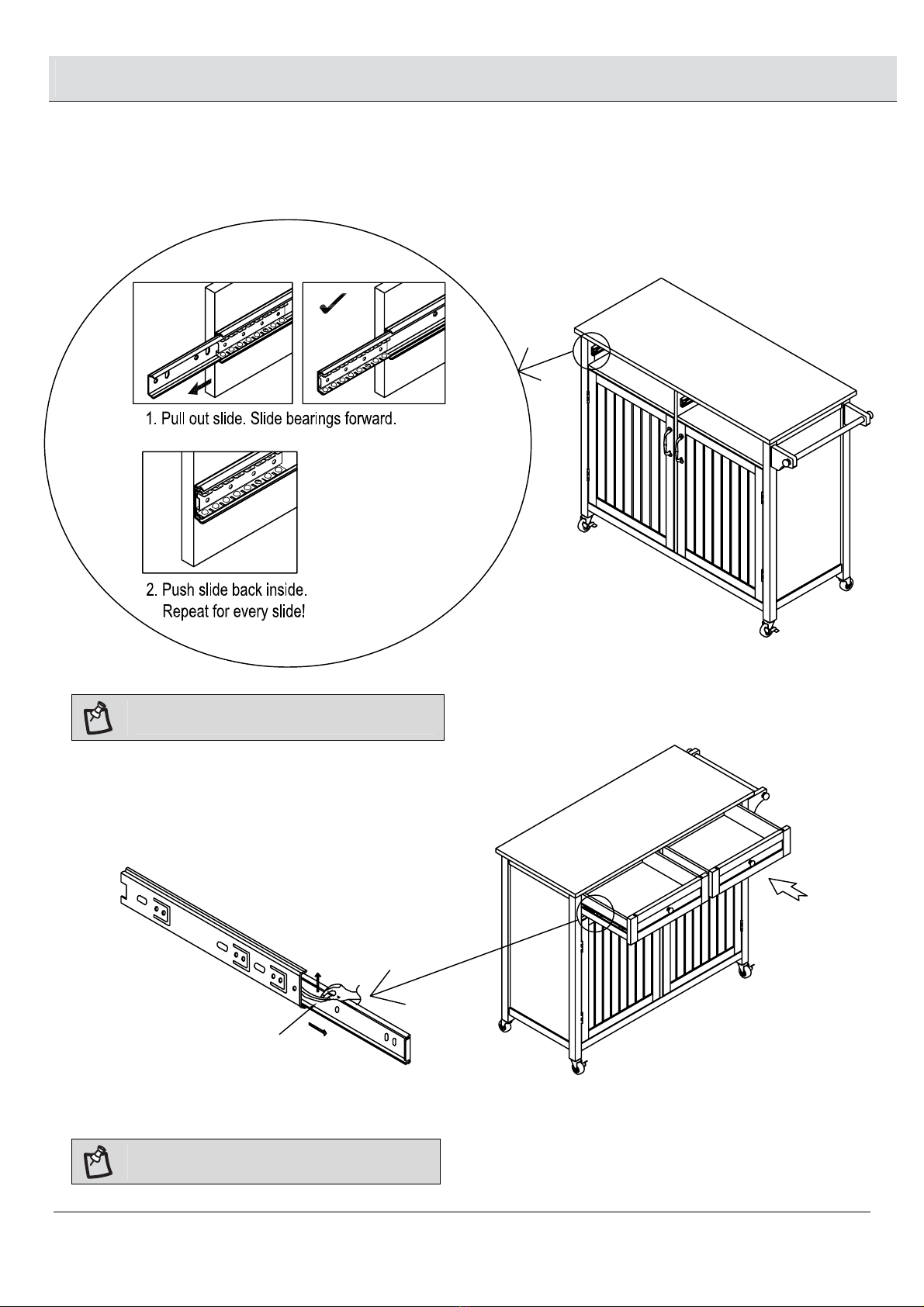 1. Pull out slide. Slide bearings forward.

2. Push slide back inside.
Repeat for every slide!