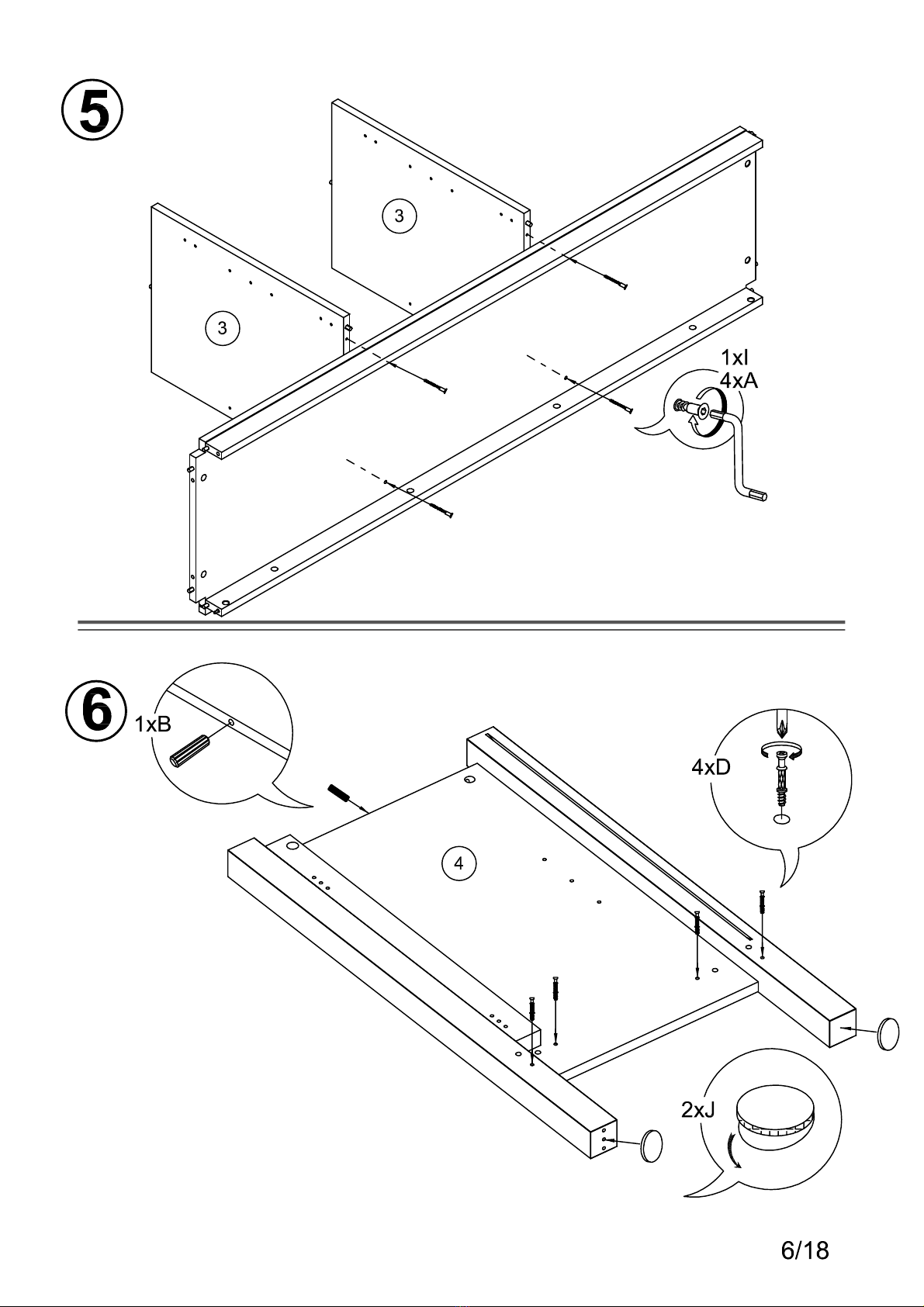 5

3

3

1xI
4xA

6

1xB

4xD

4

2xJ

6/18