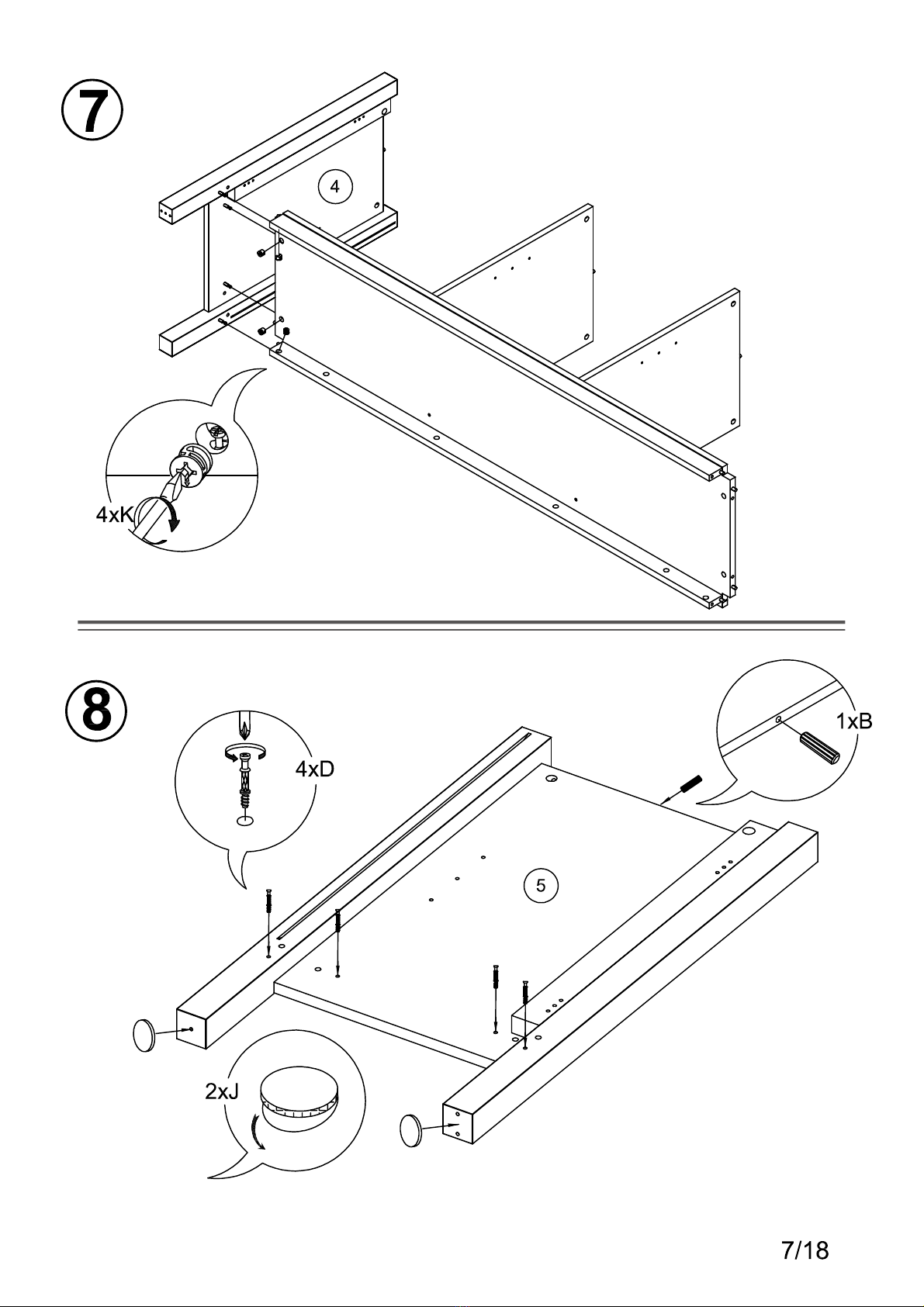 7

4

4xK

8

4xD

1xB

5

2xJ

7/18