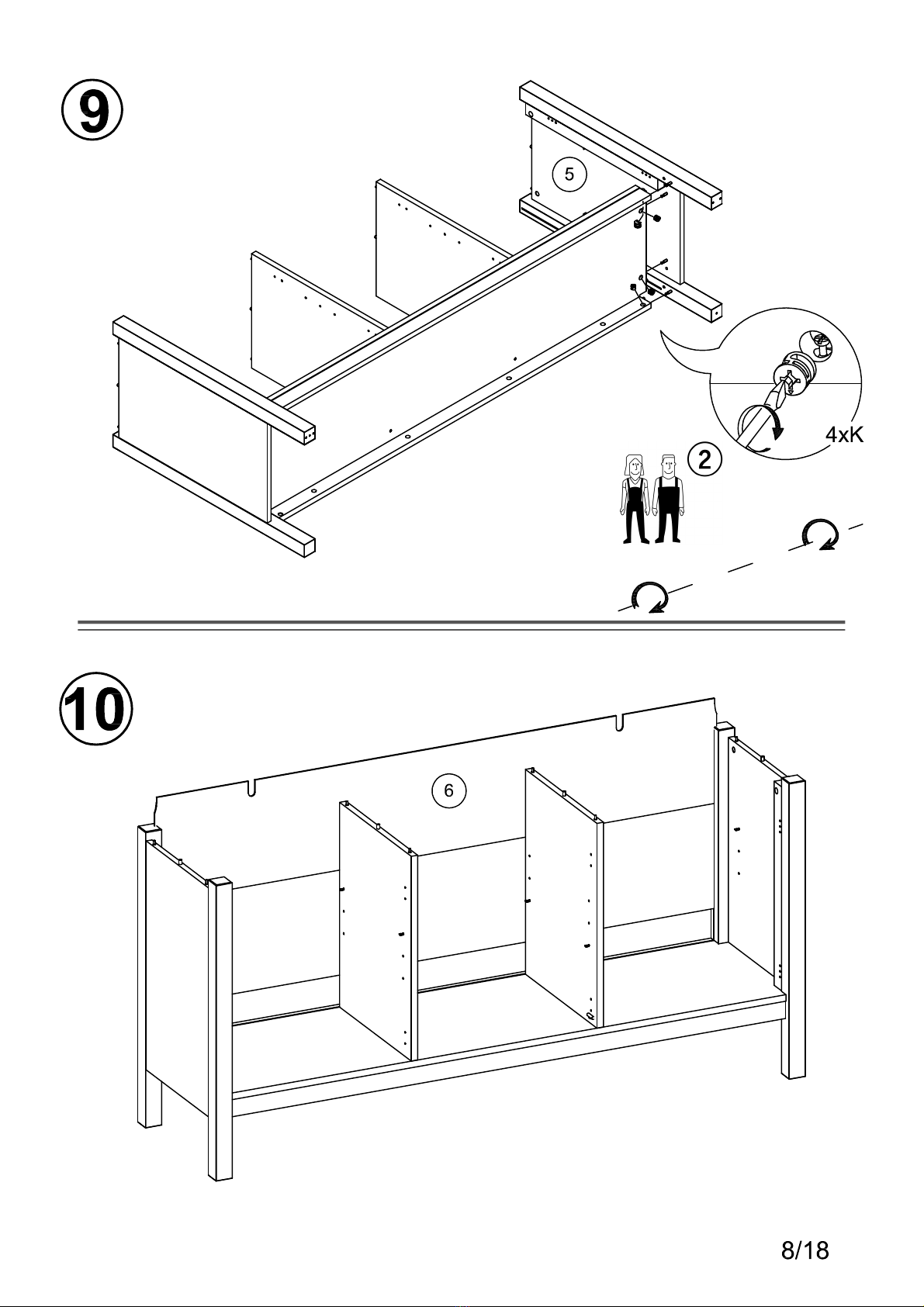 9

5

4xK

2

10

6

8/18