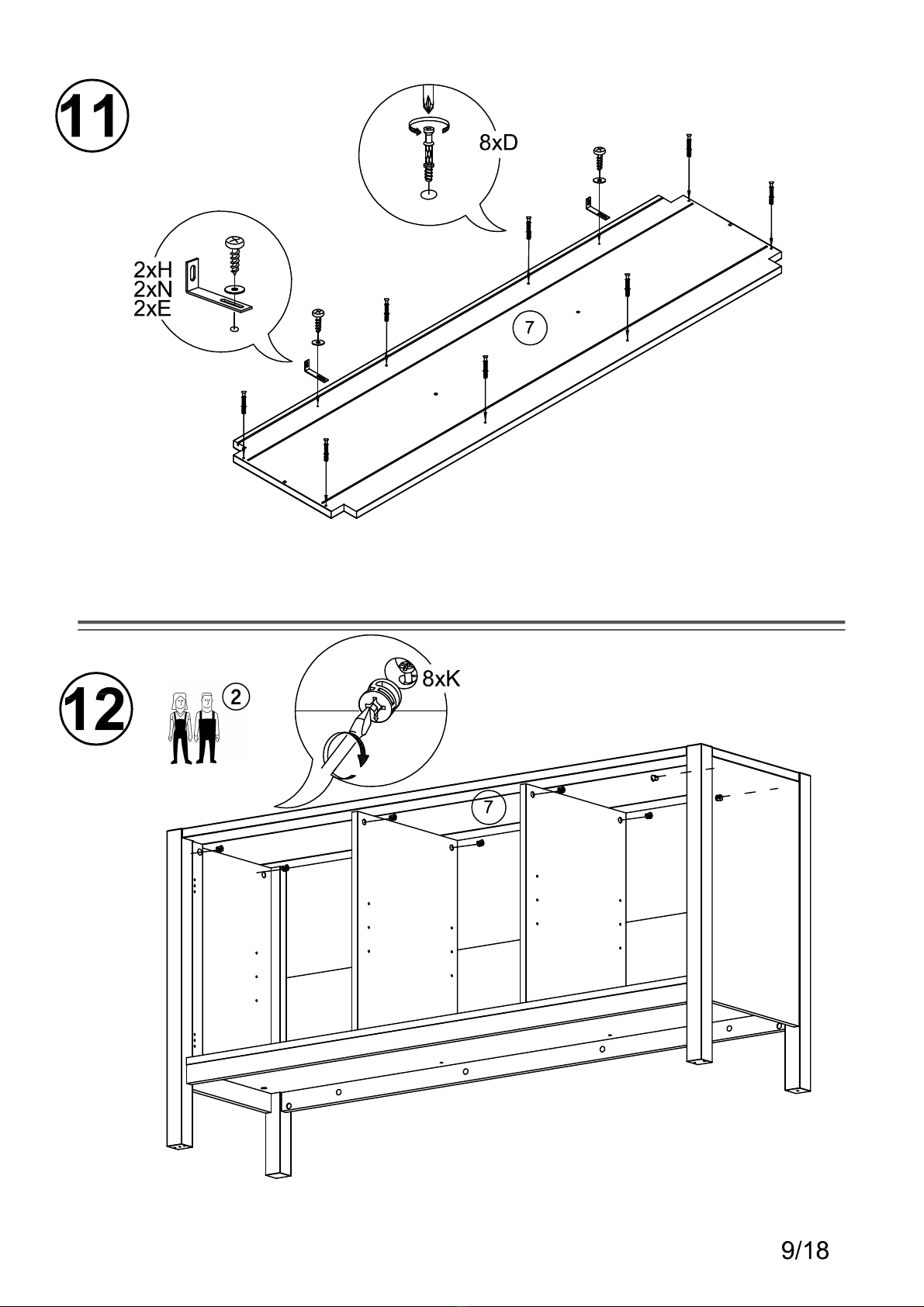 11

8xD

2xH
2xN
2xE

7

12

2

8xK

7

9/18