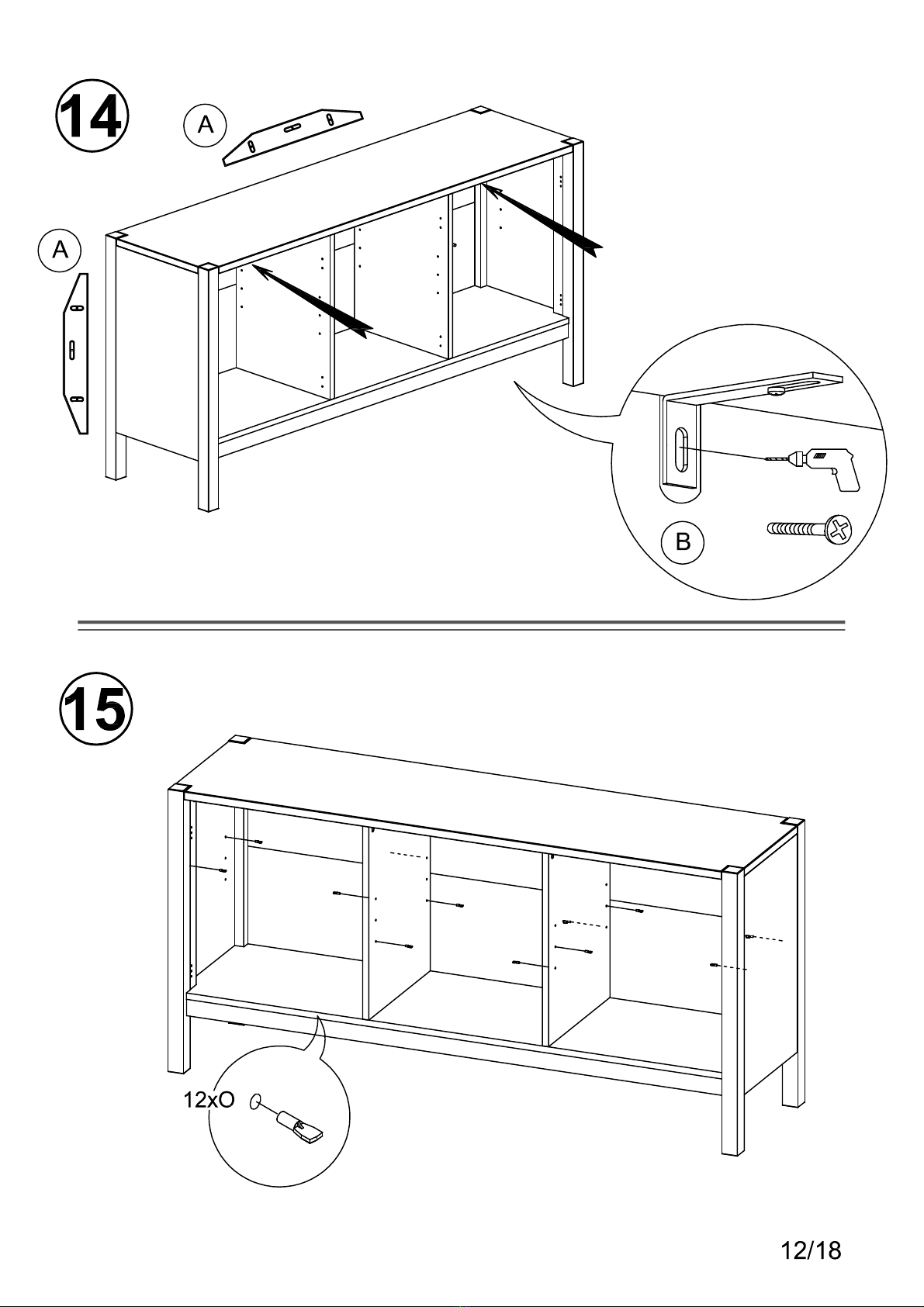 14

A

A

B

15

12xO

12/18