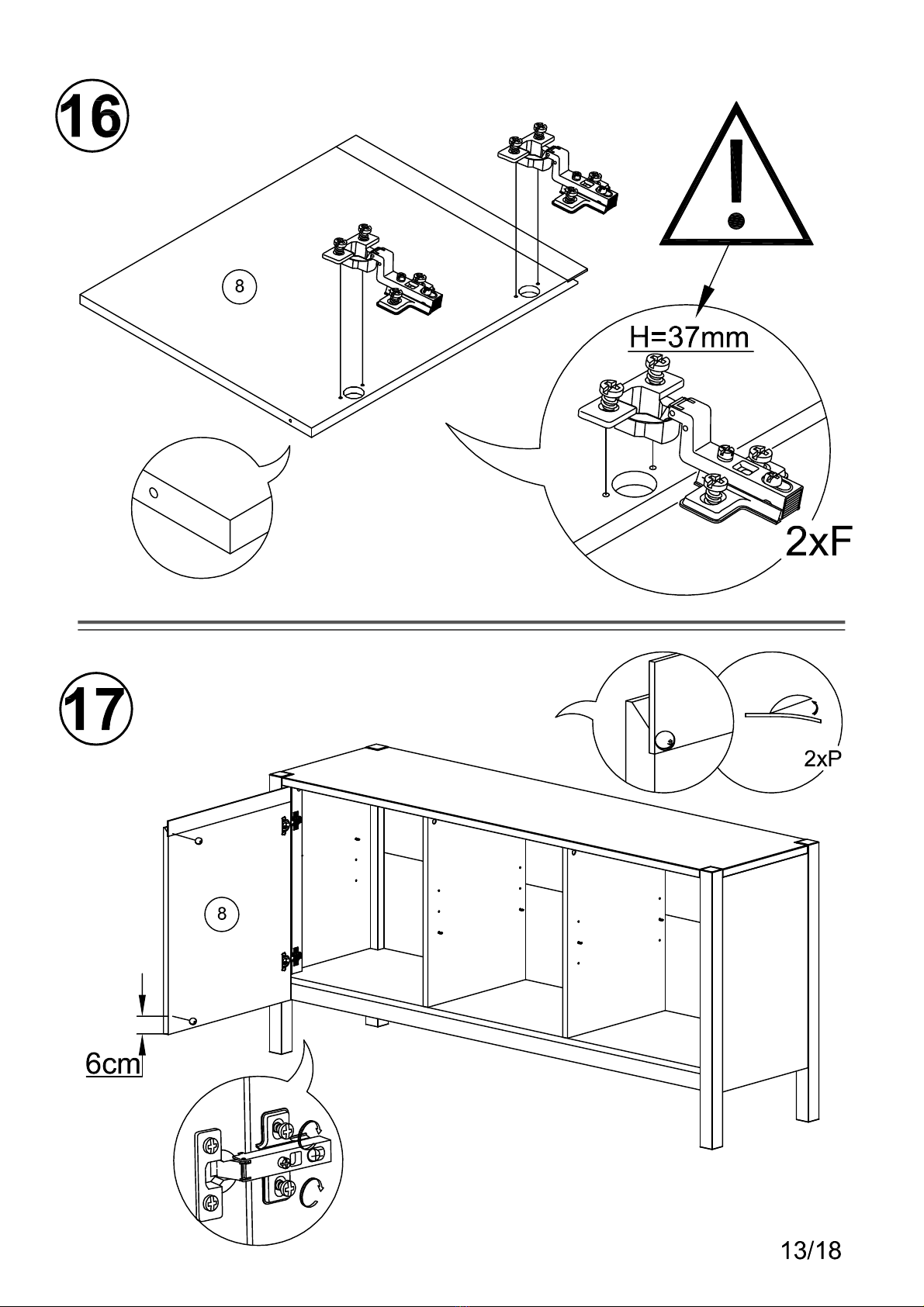 16

8

H=37mm

2xF

17

2xP

8

6cm

13/18