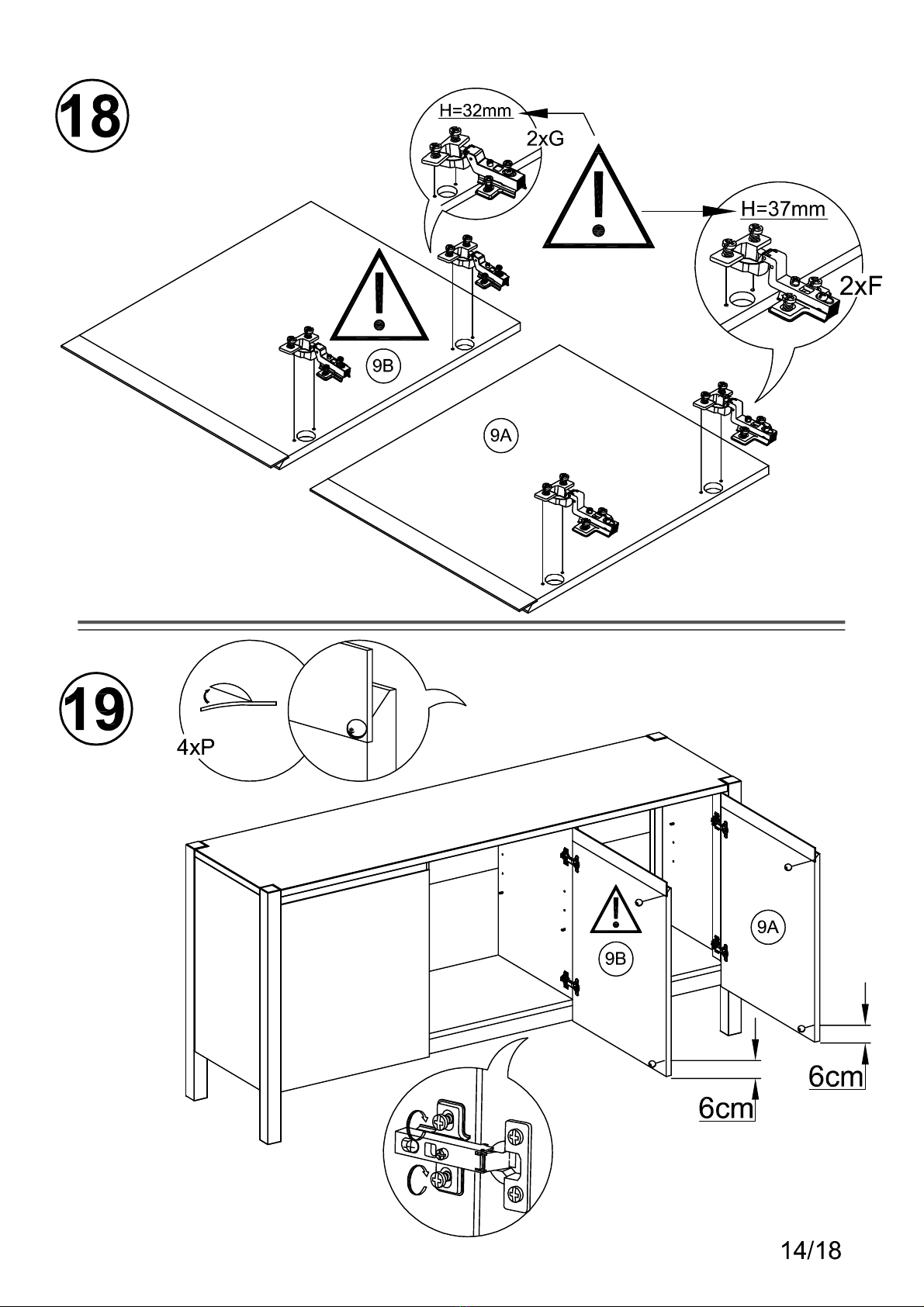 18

H=32mm
2xG

H=37mm
2xF

9B

9A

19

4xP

9B

9A

6cm

6cm

14/18