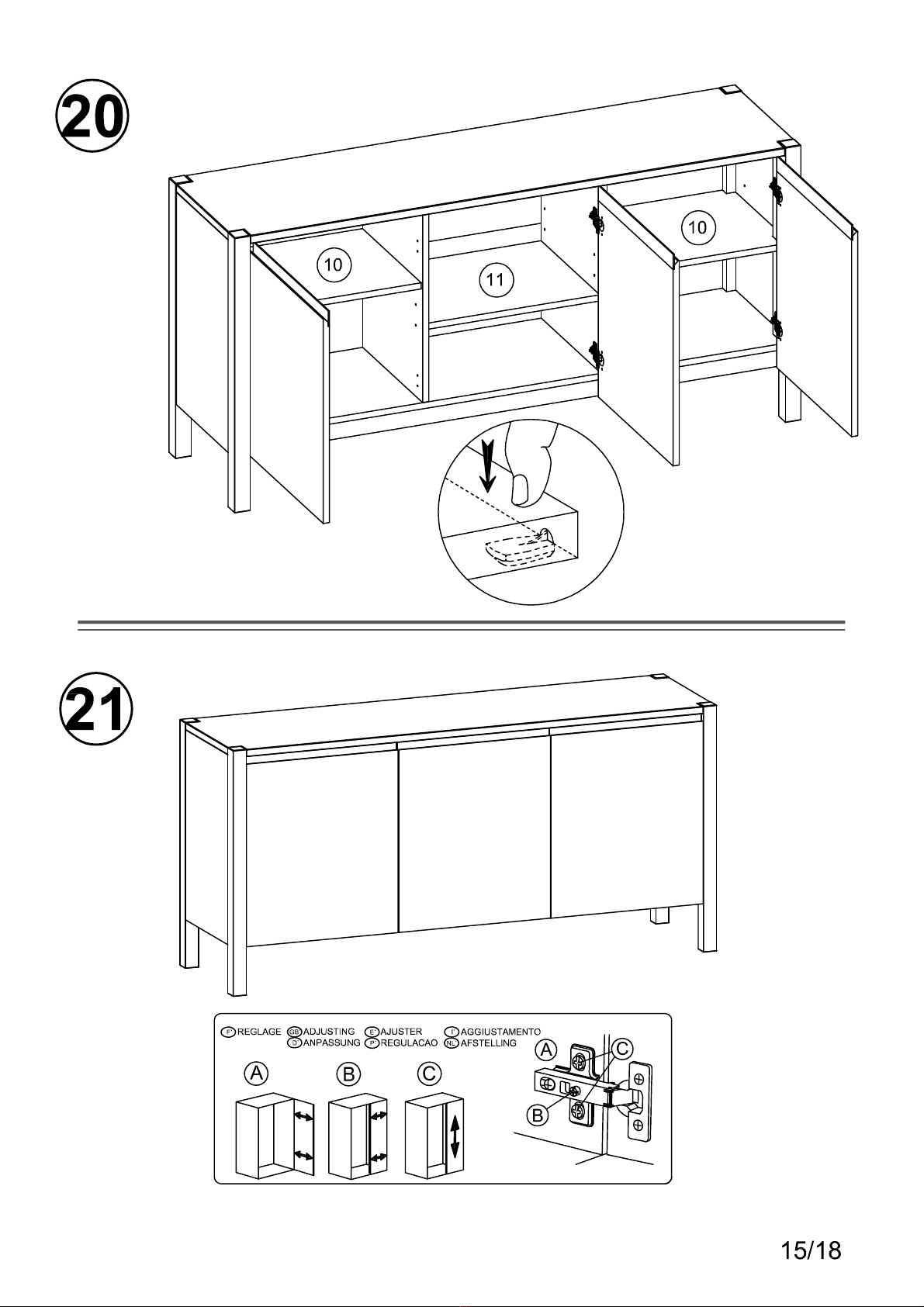 20

10

11

10

21

F REGLAGE GB ADJUSTING E AJUSTER I AGGIUSTAMENTO
D ANPASSUNG P REGULACAO NL AFSTELLING

A

B

C

A

C

B

15/18