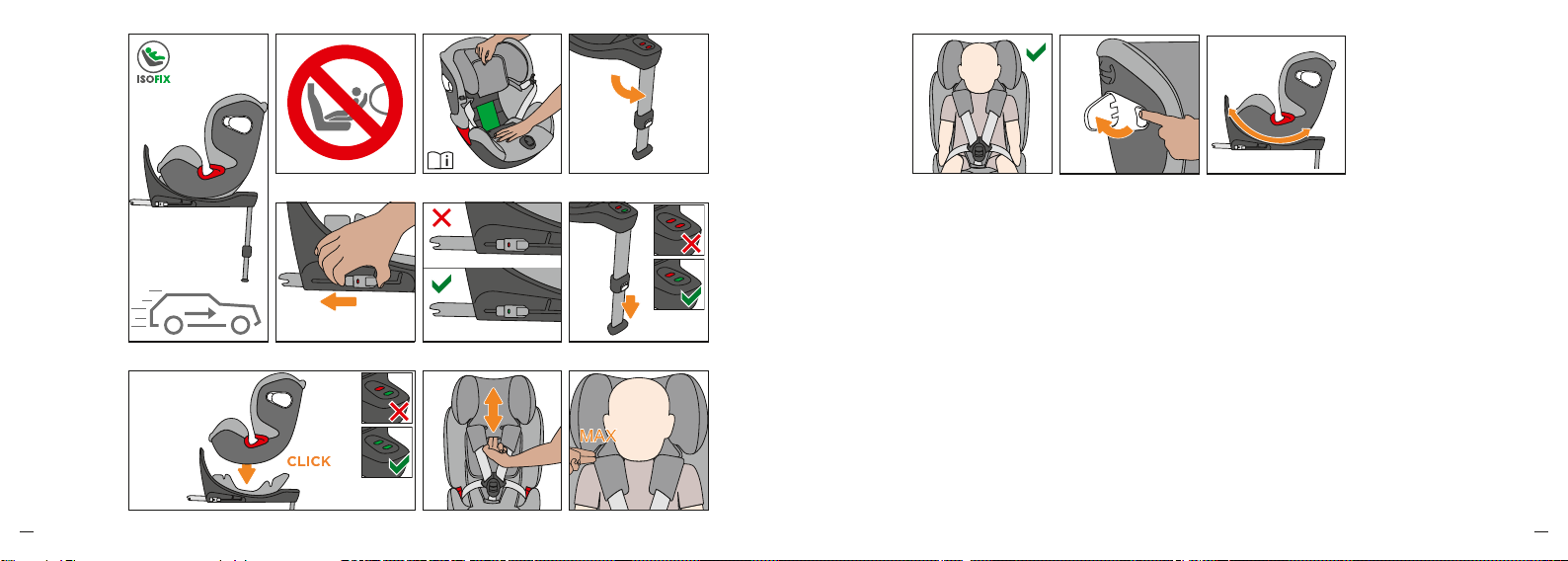 ISOFIX

CLICK

MAX