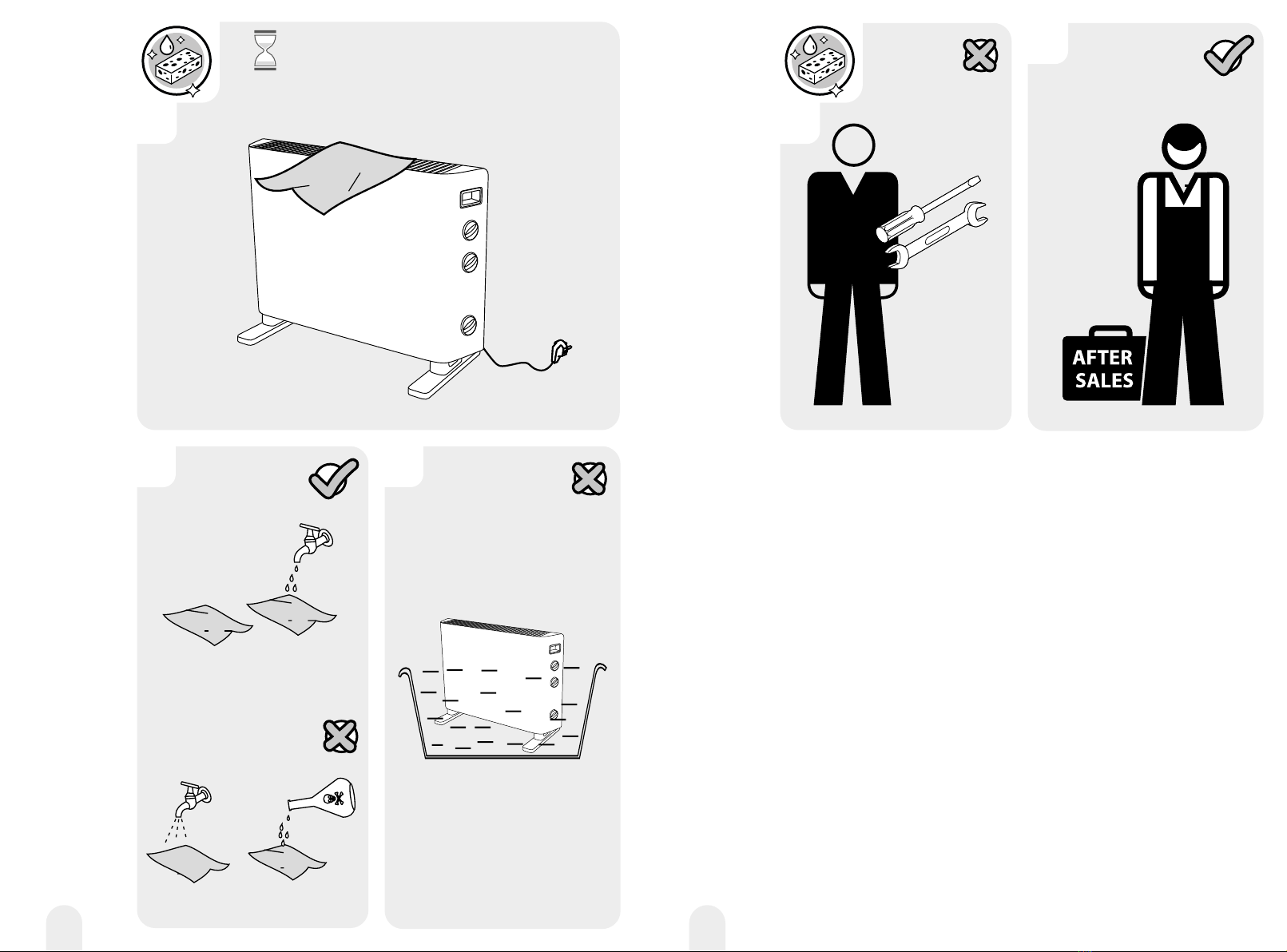 AFTER SALES