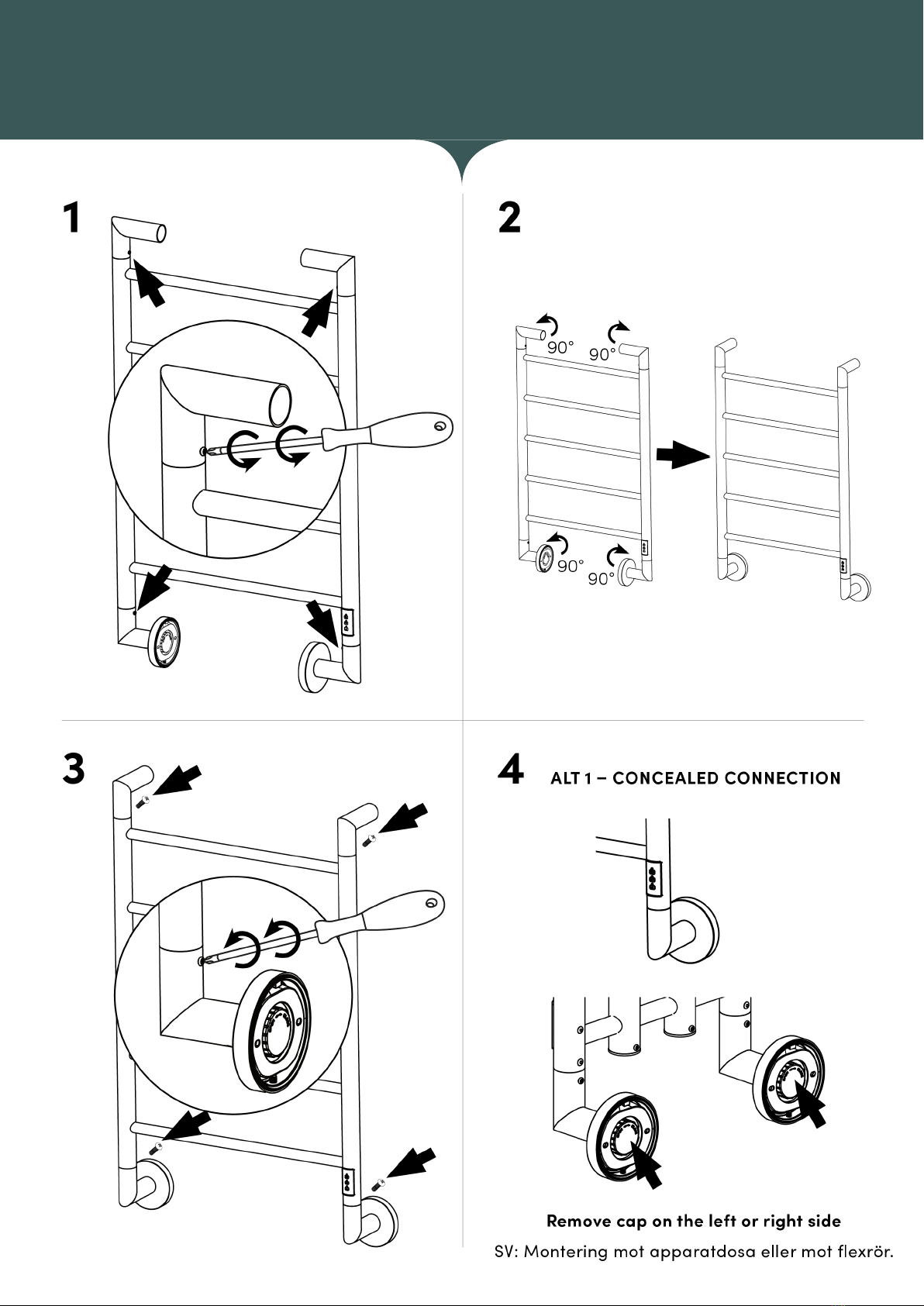 1

2

90°
90°
90°
90°

3

4 ALT 1 – CONCEALED CONNECTION

Remove cap on the left or right side
SV: Montering mot apparatdosa eller mot flexrör.