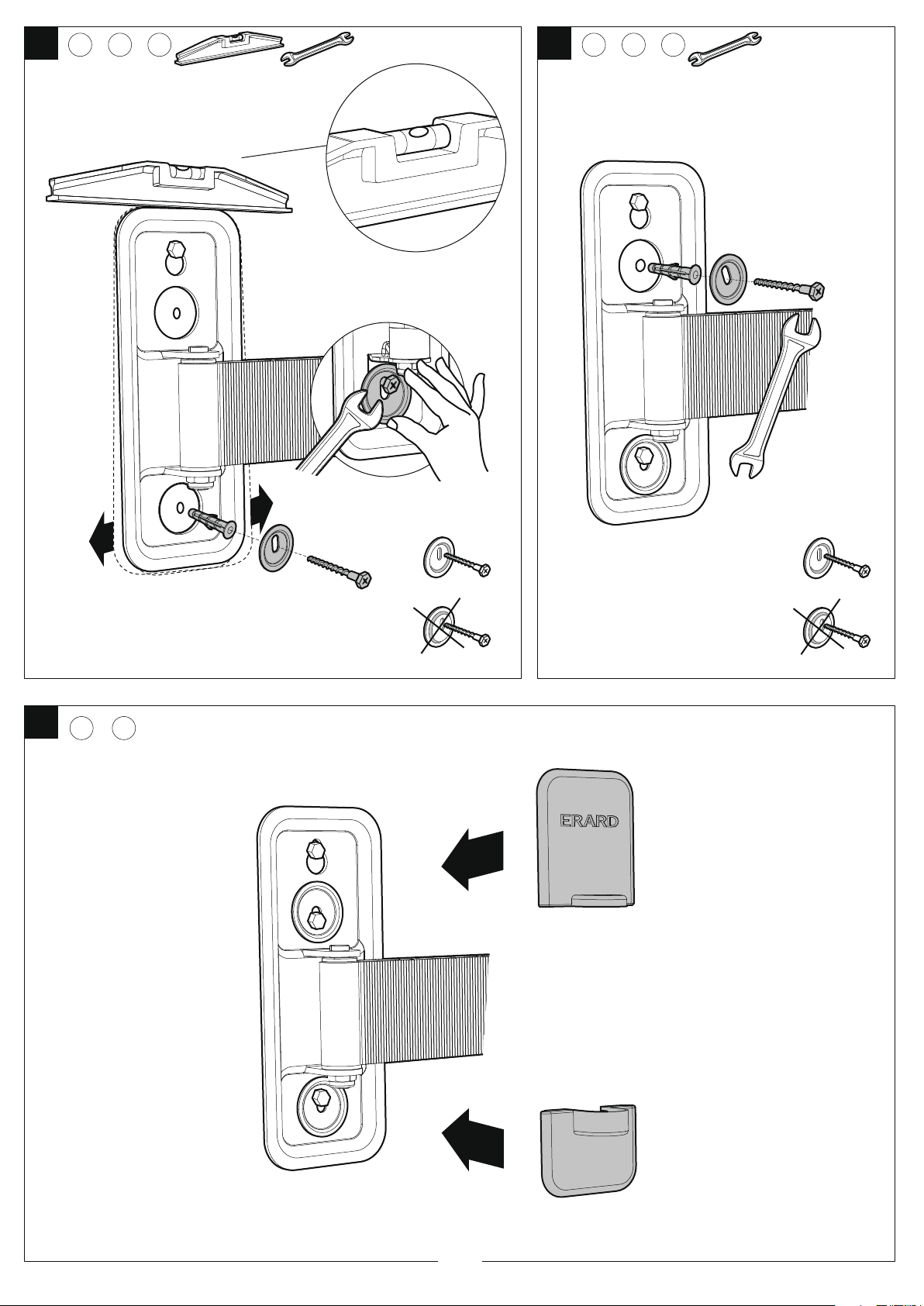 ERARD