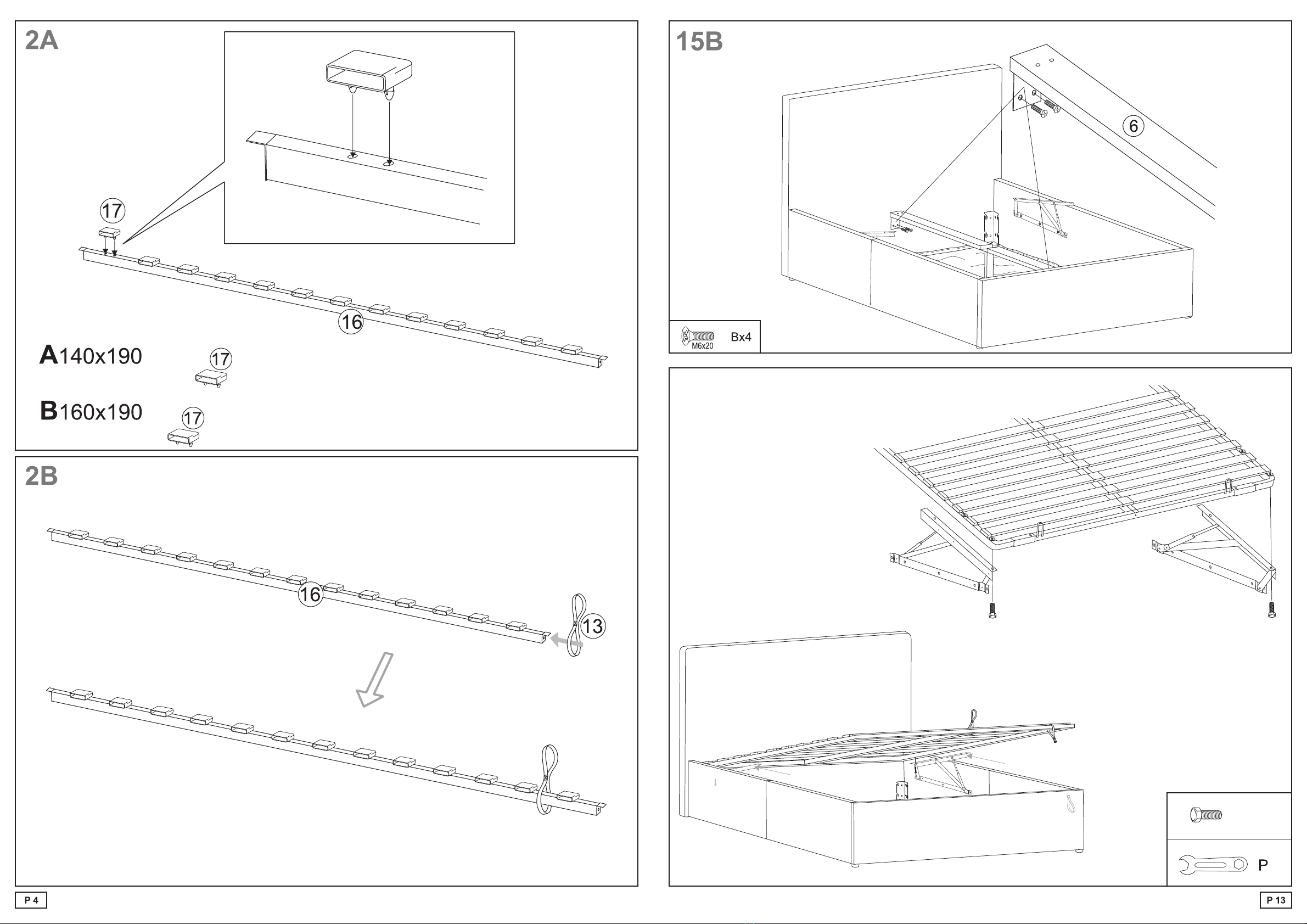 2A

17

16

A140x190

17

B160x190

17

2B

16

13

P 4

15B

6

M6x20 Bx4

P

P 13