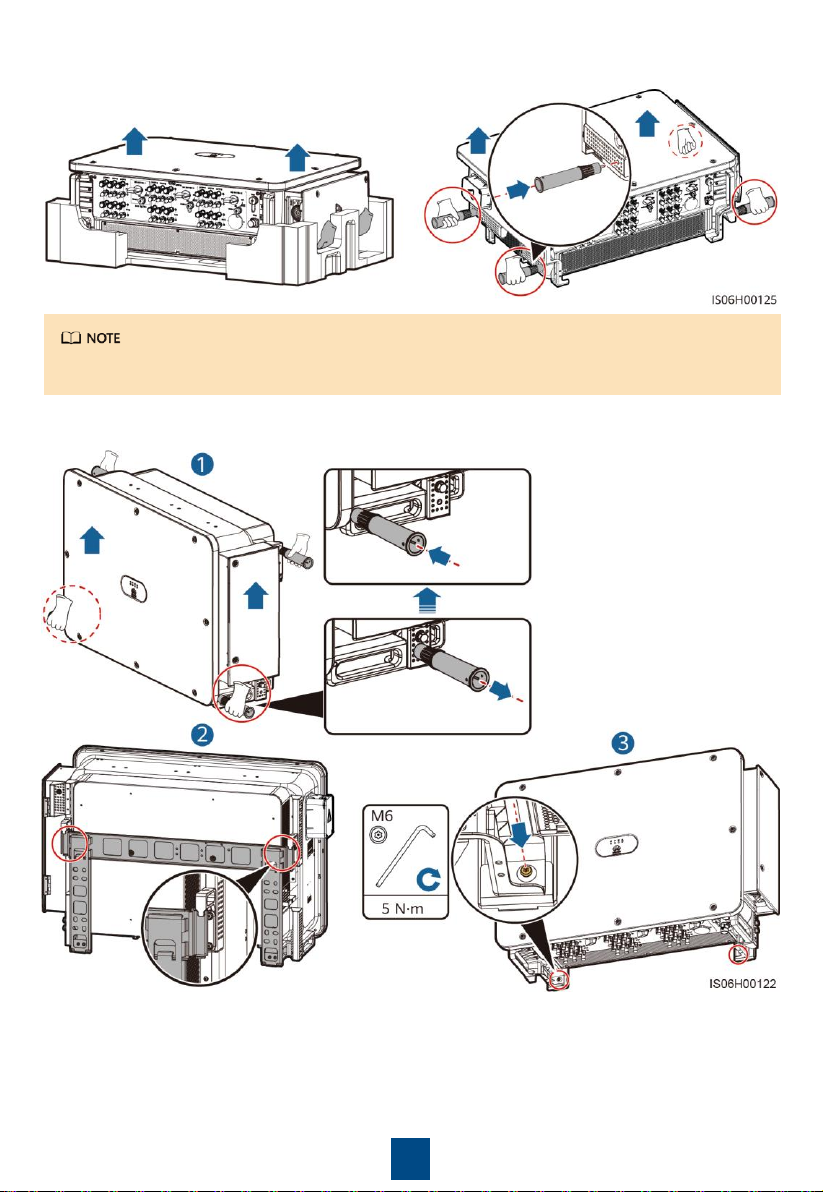 IS06H00125

NOTE

1

2

M6

5 N·m

3

IS06H00122