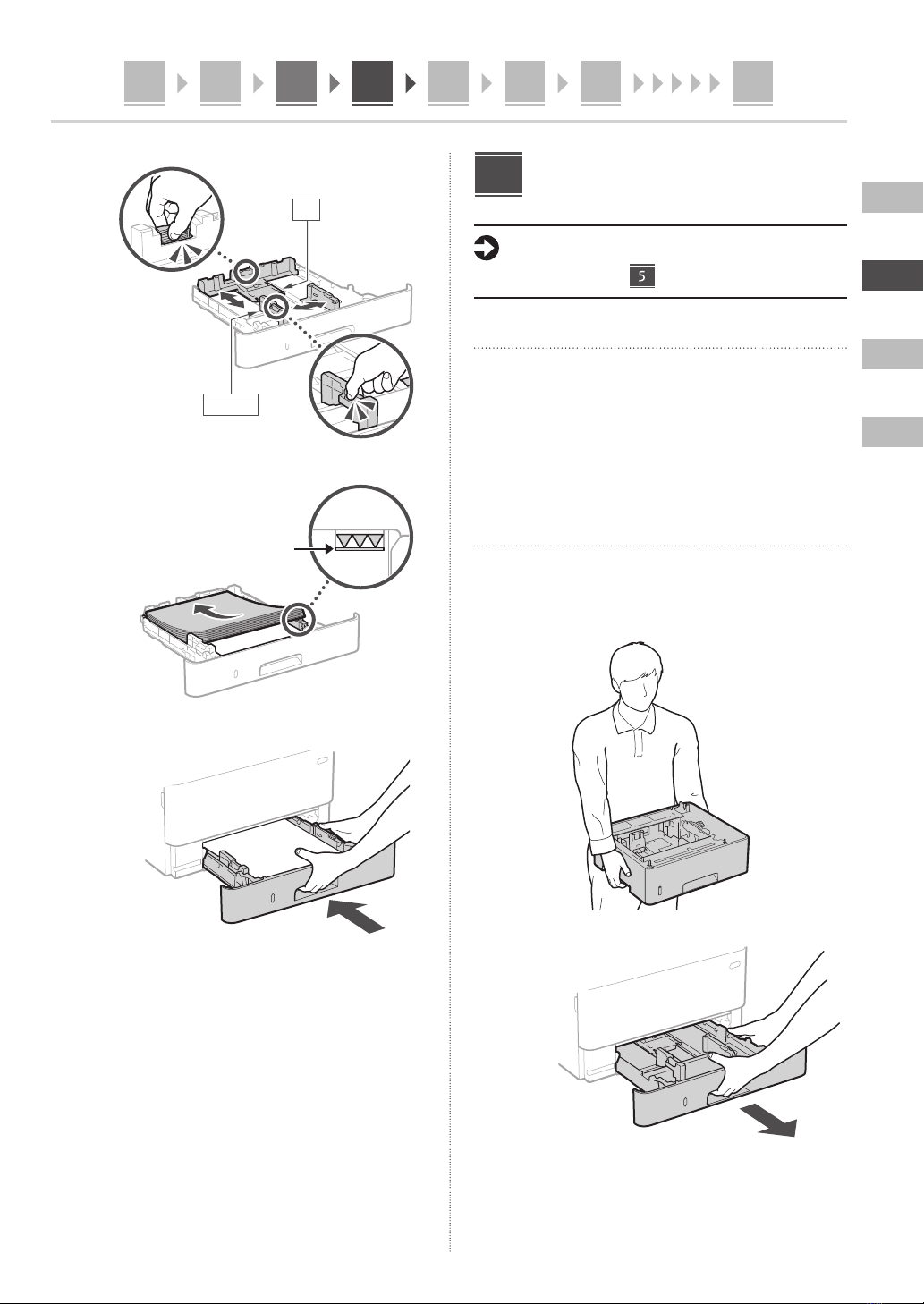 5