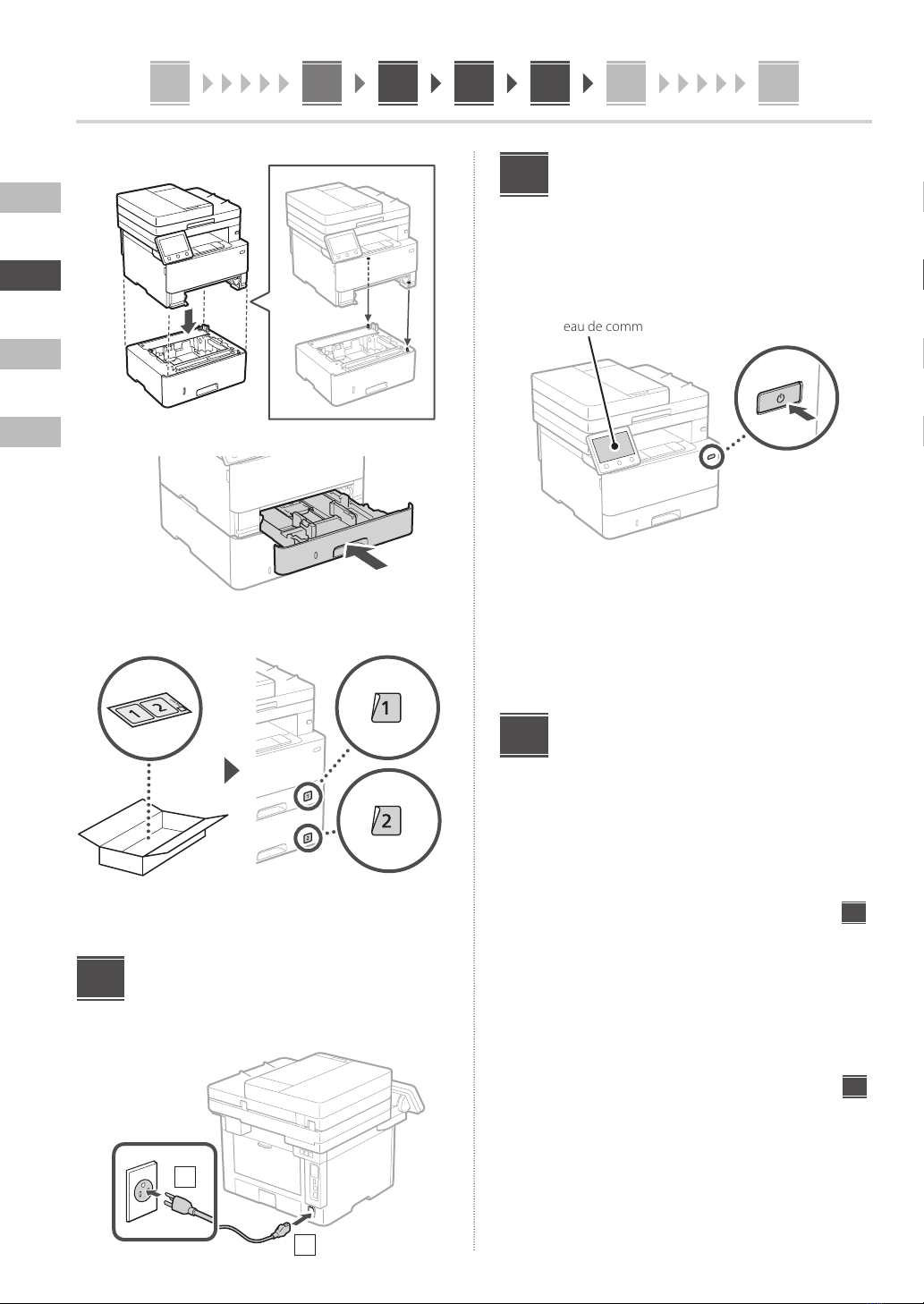 eau de comm

1

2

1

2