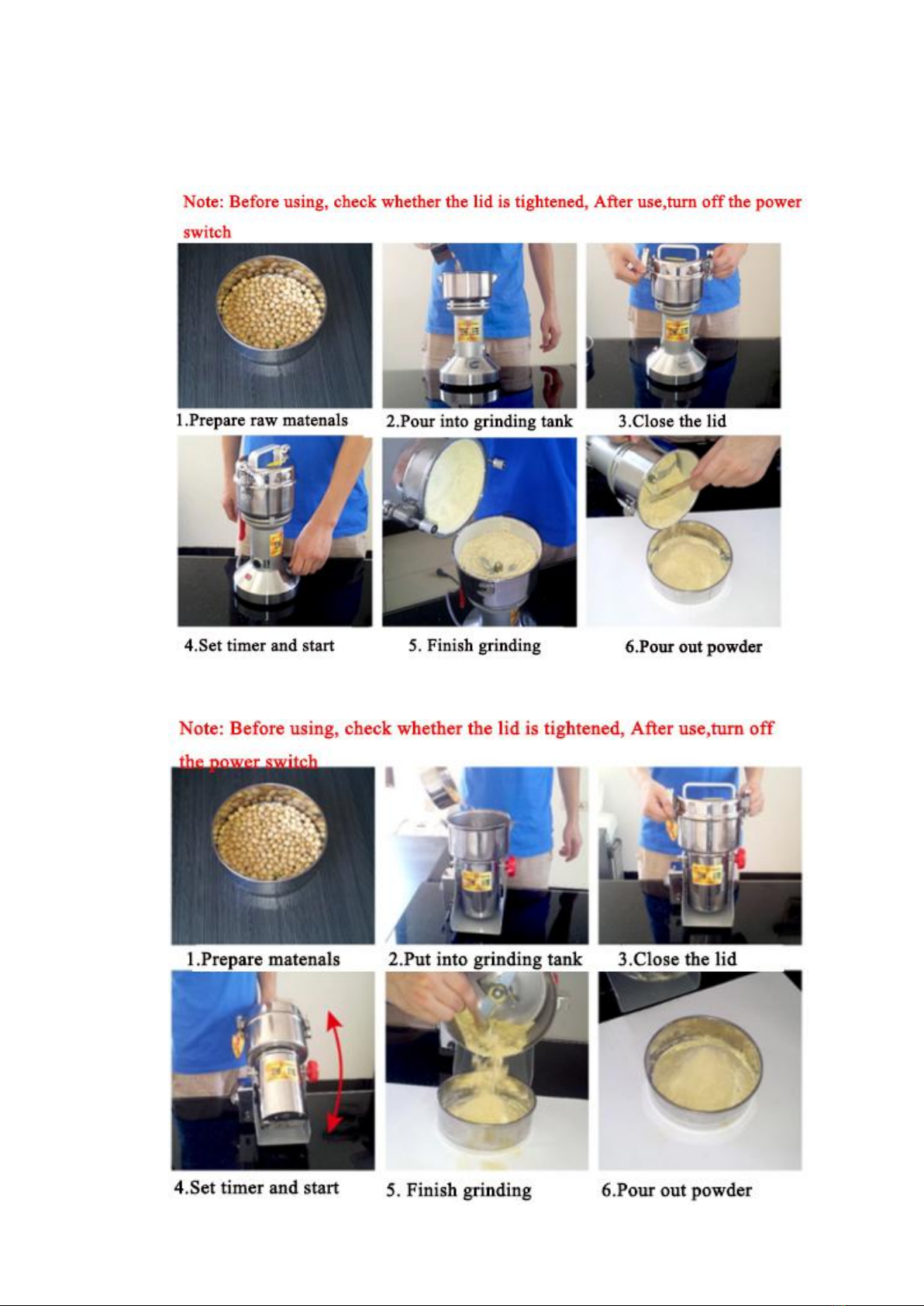 Note: Before using, check whether the lid is tightened, After use,turn off the power switch

1.Prepare raw matenals

2.Pour into grinding tank

3.Close the lid

4.Set timer and start

5. Finish grinding

6.Pour out powder

Note: Before using, check whether the lid is tightened, After use,turn off the power switch

1.Prepare matenals

2.Put into grinding tank

3.Close the lid

4.Set timer and start

5. Finish grinding

6.Pour out powder