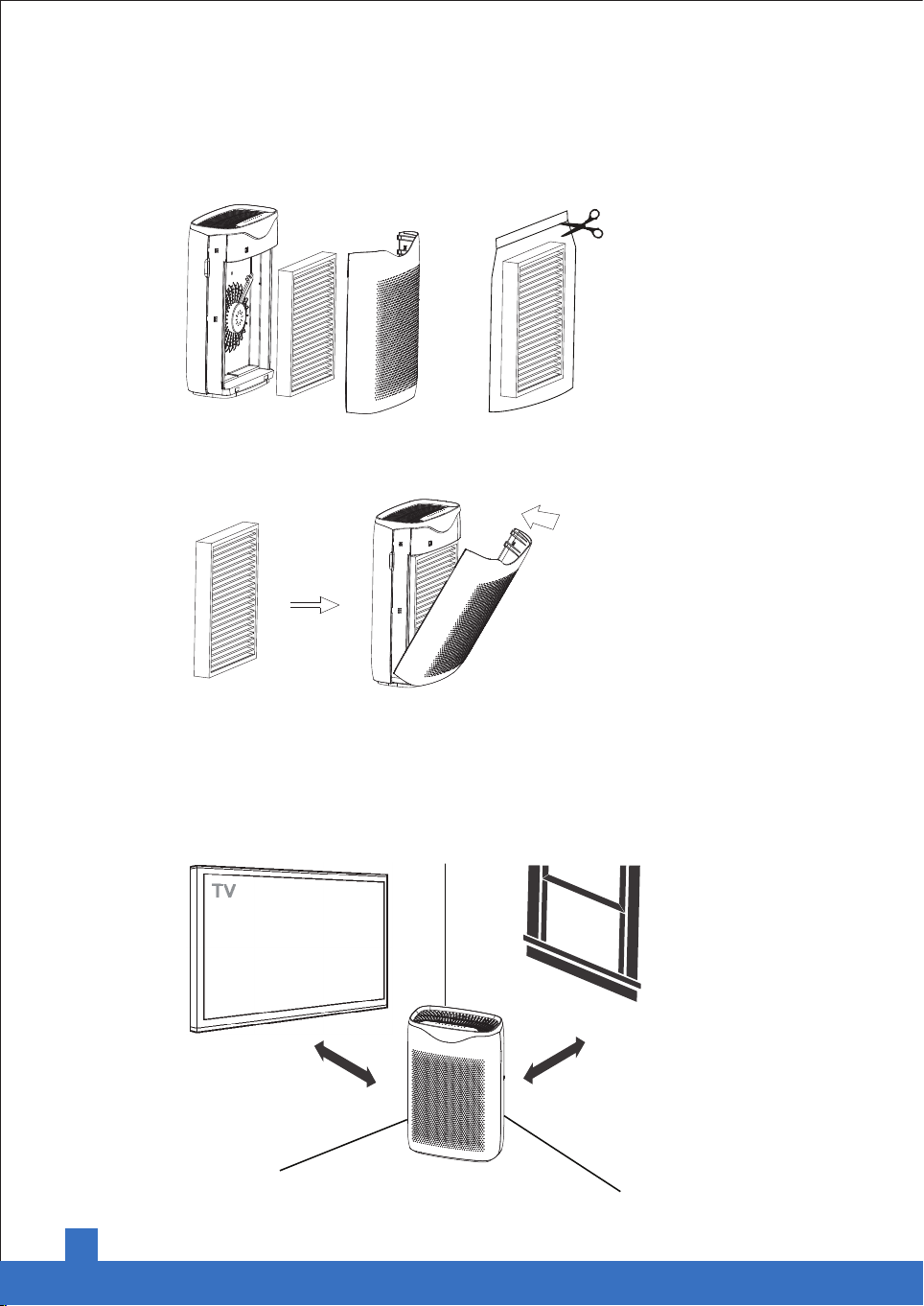 TV