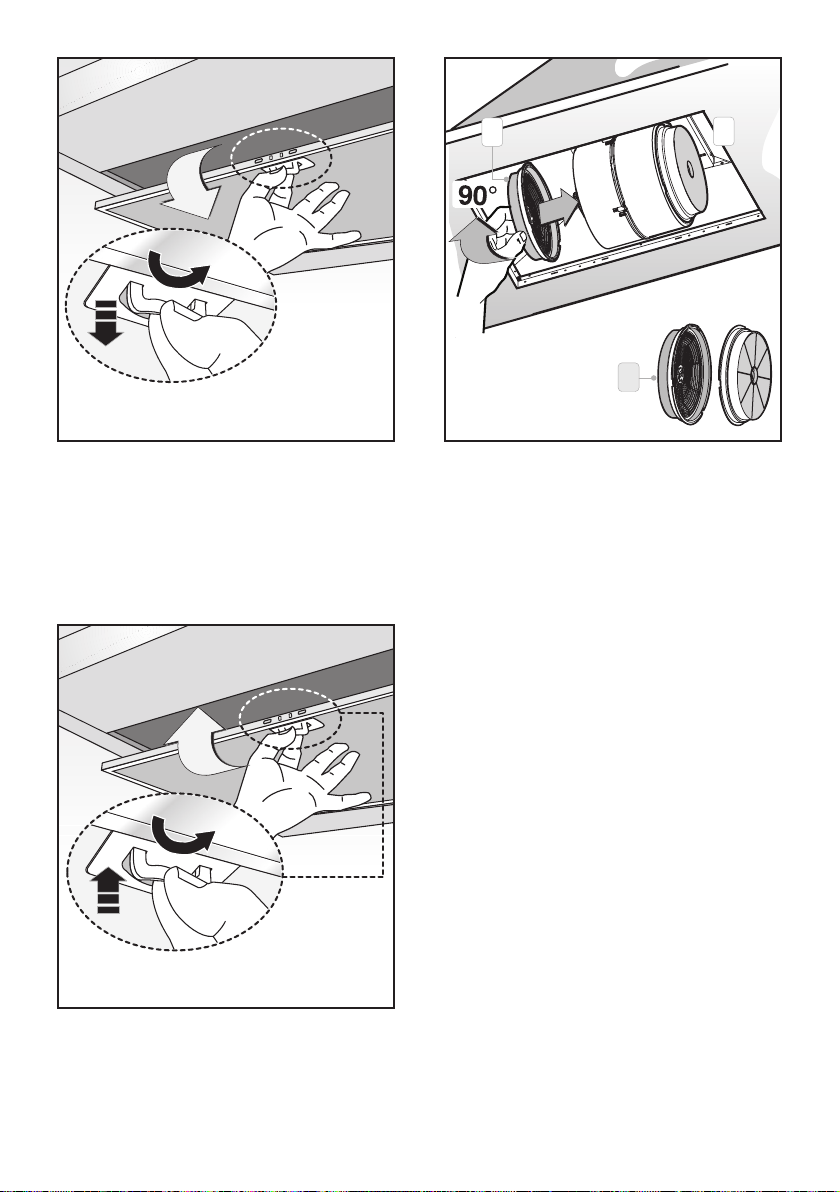 90°