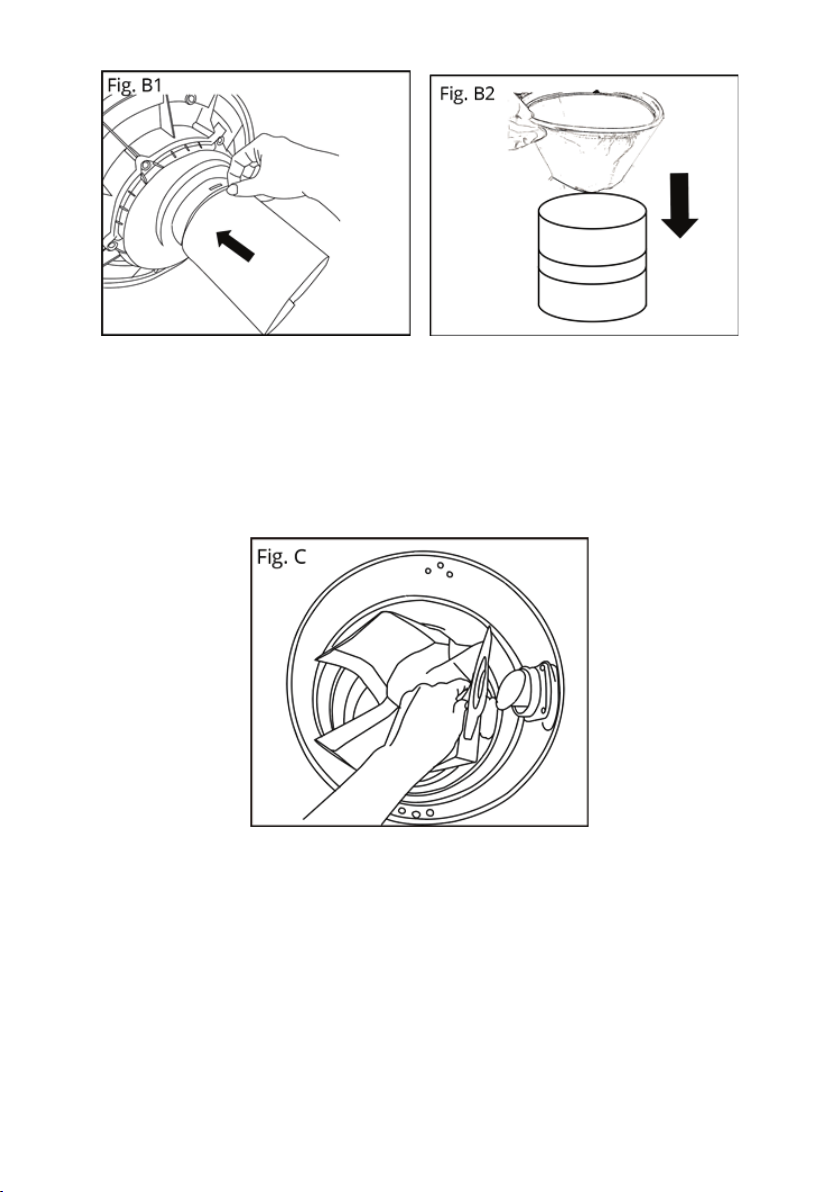 Fig. B1

Fig. B2

Fig. C