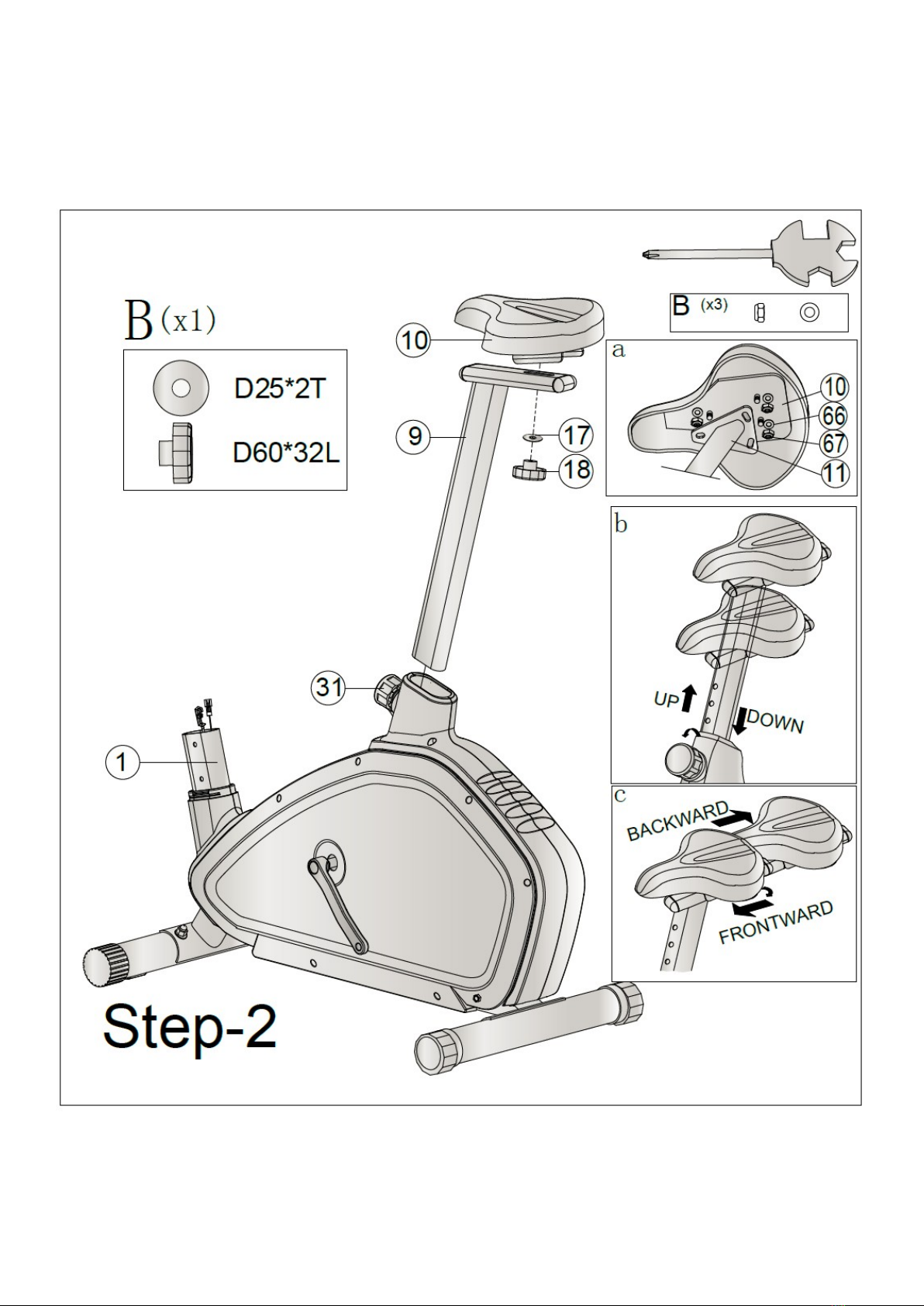 B (x1)

D25*2T

D60*32L

B (x3)

10

9

17

18

31

1

a

10

66

67

11

b

UP

DOWN

c

BACKWARD

FRONTWARD

Step-2