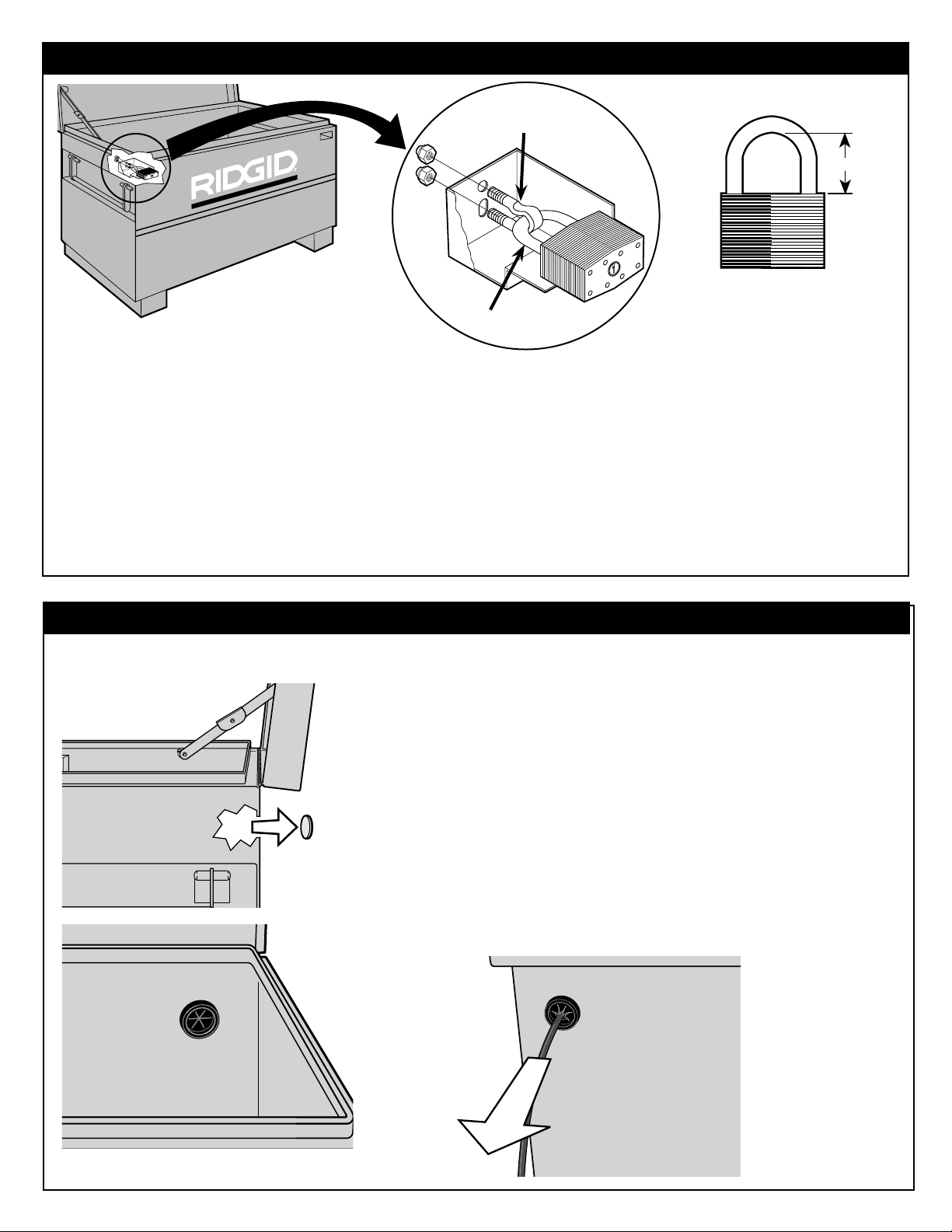 RIDGID