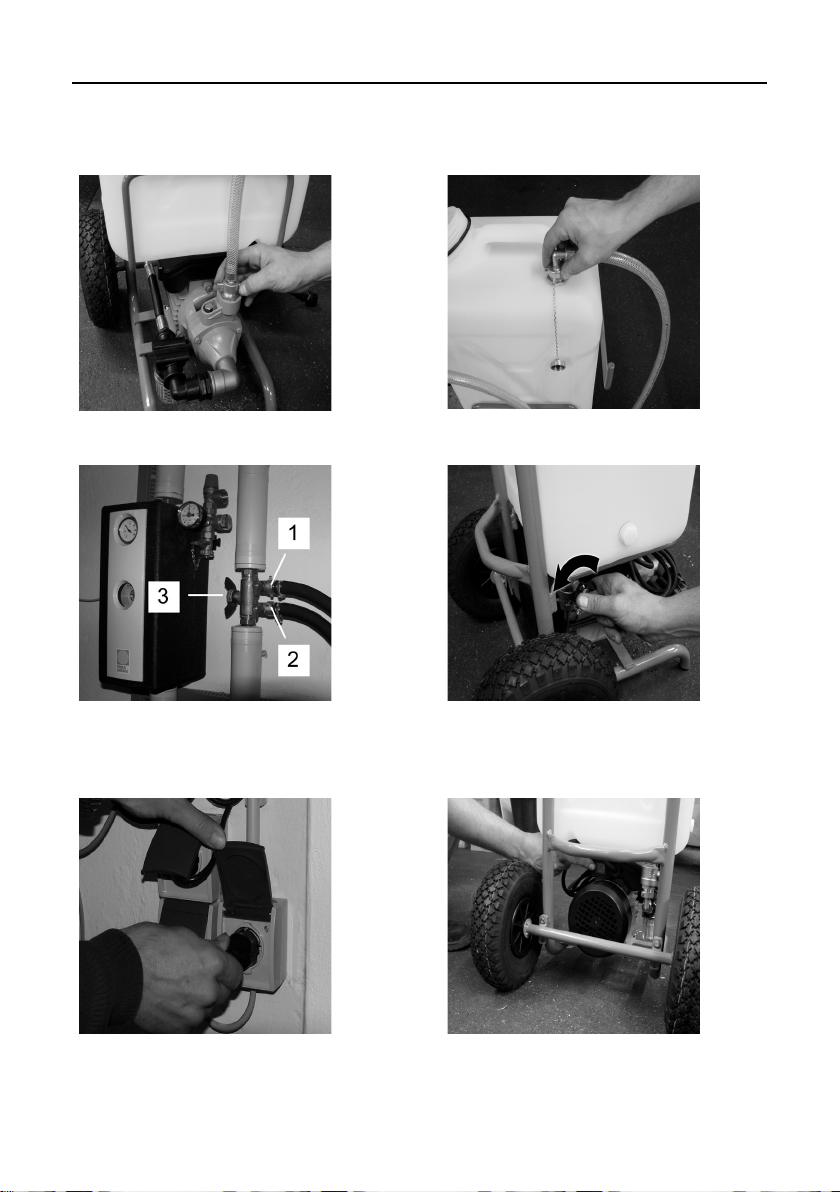 1

3

2