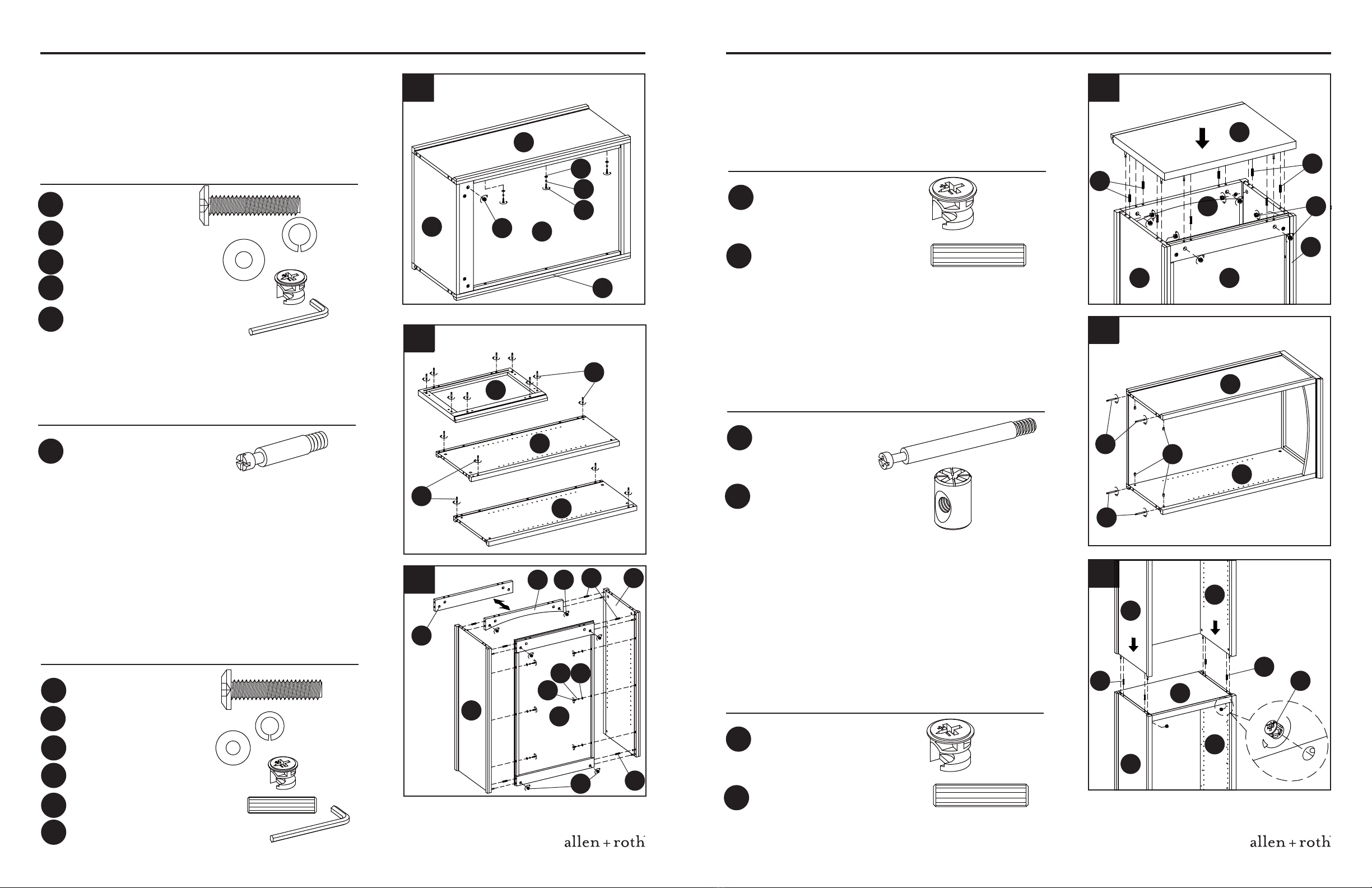 allen + roth

allen + roth