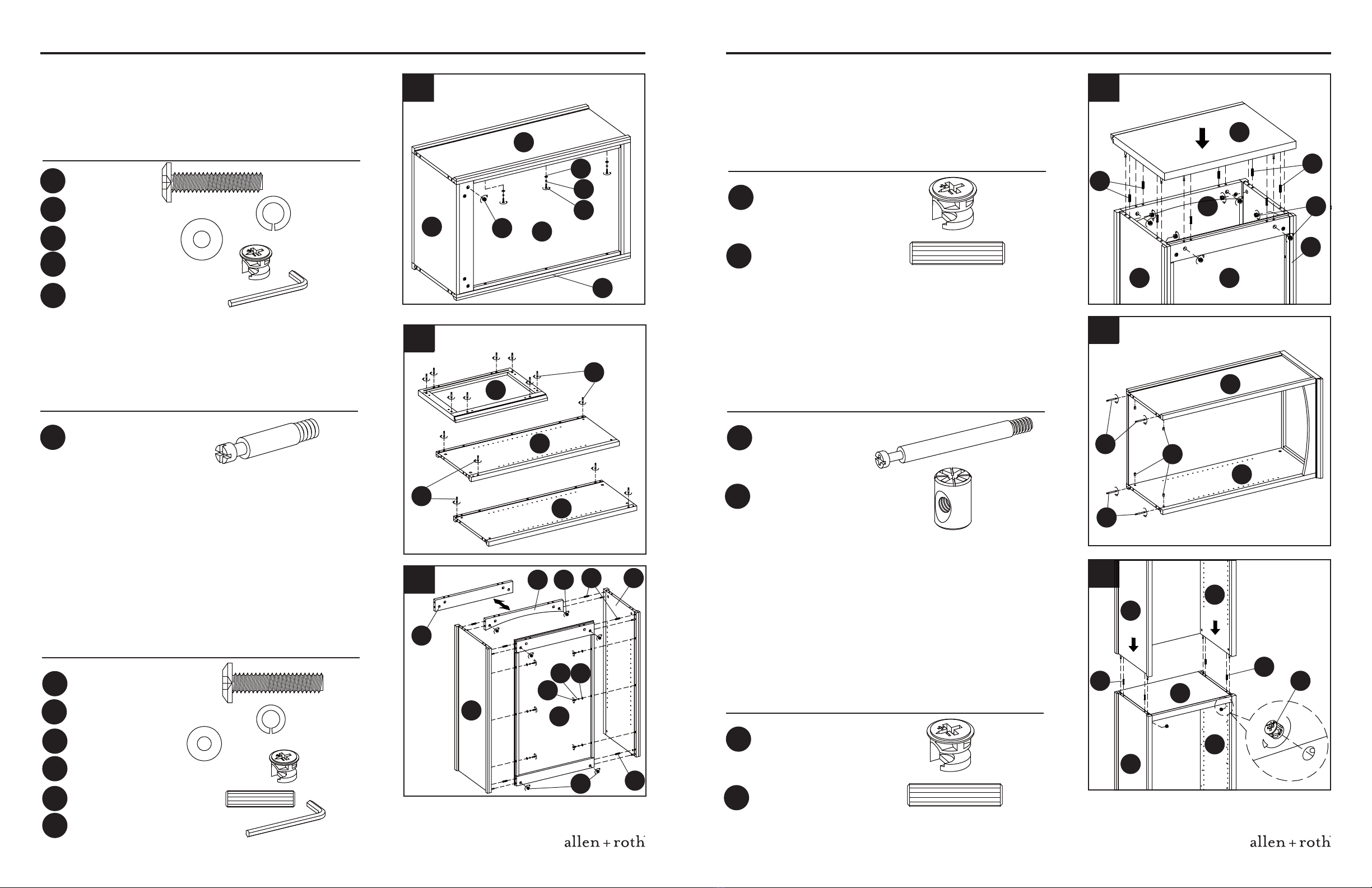 allen + roth

allen + roth