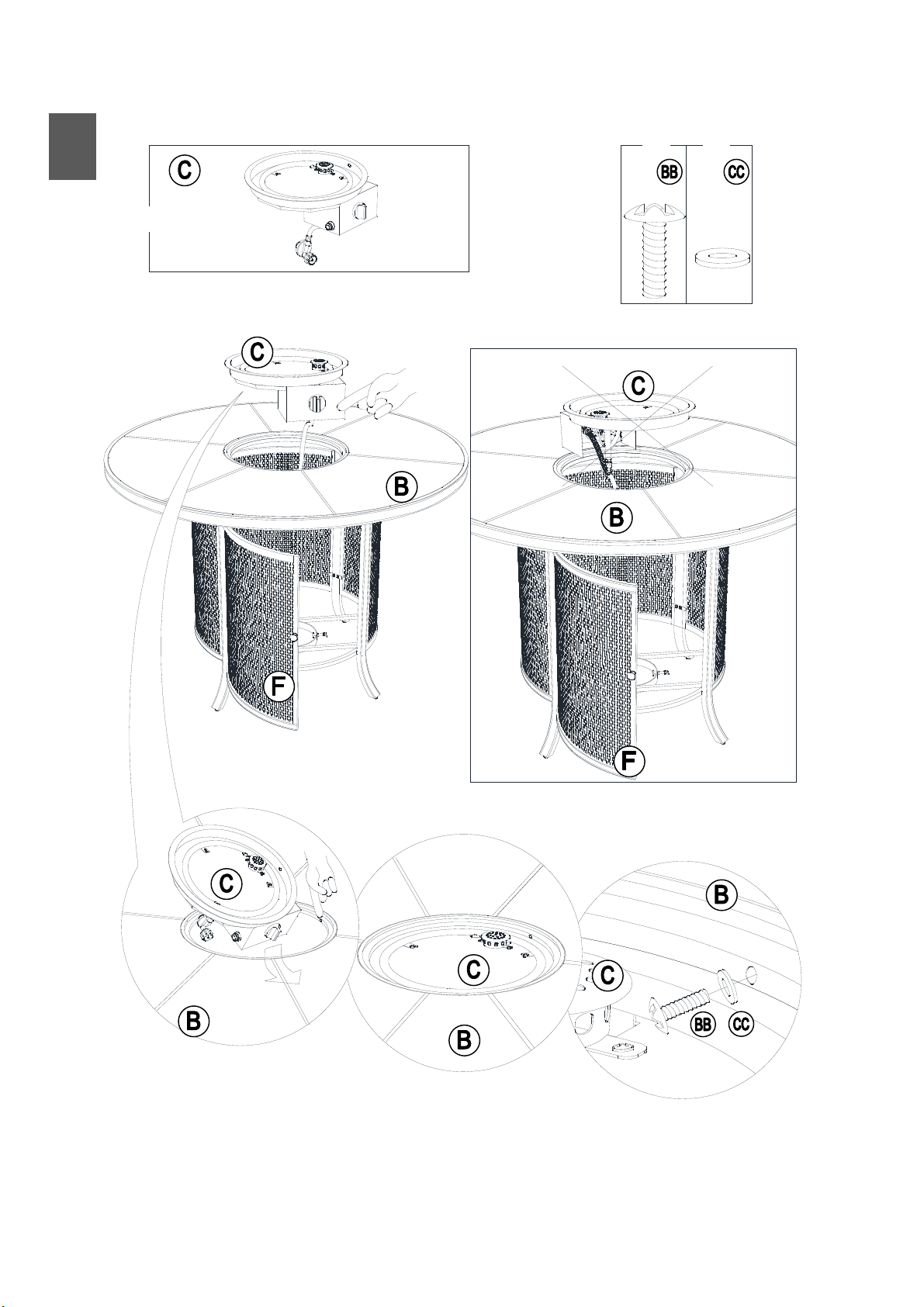 C

BB CC

C

B

F

C

B

F

C

B

C

B

B

C

BB CC