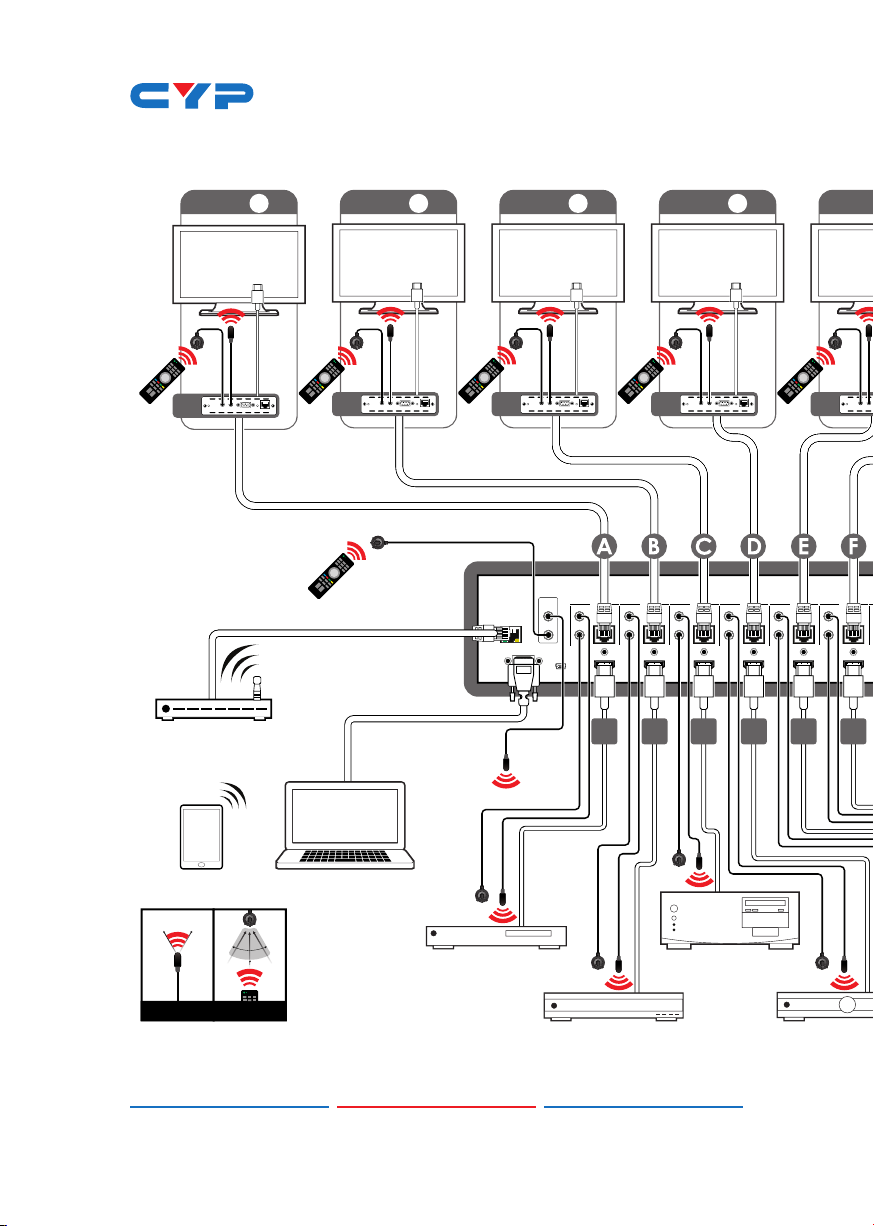 CYP

A
B
C
D
E
F