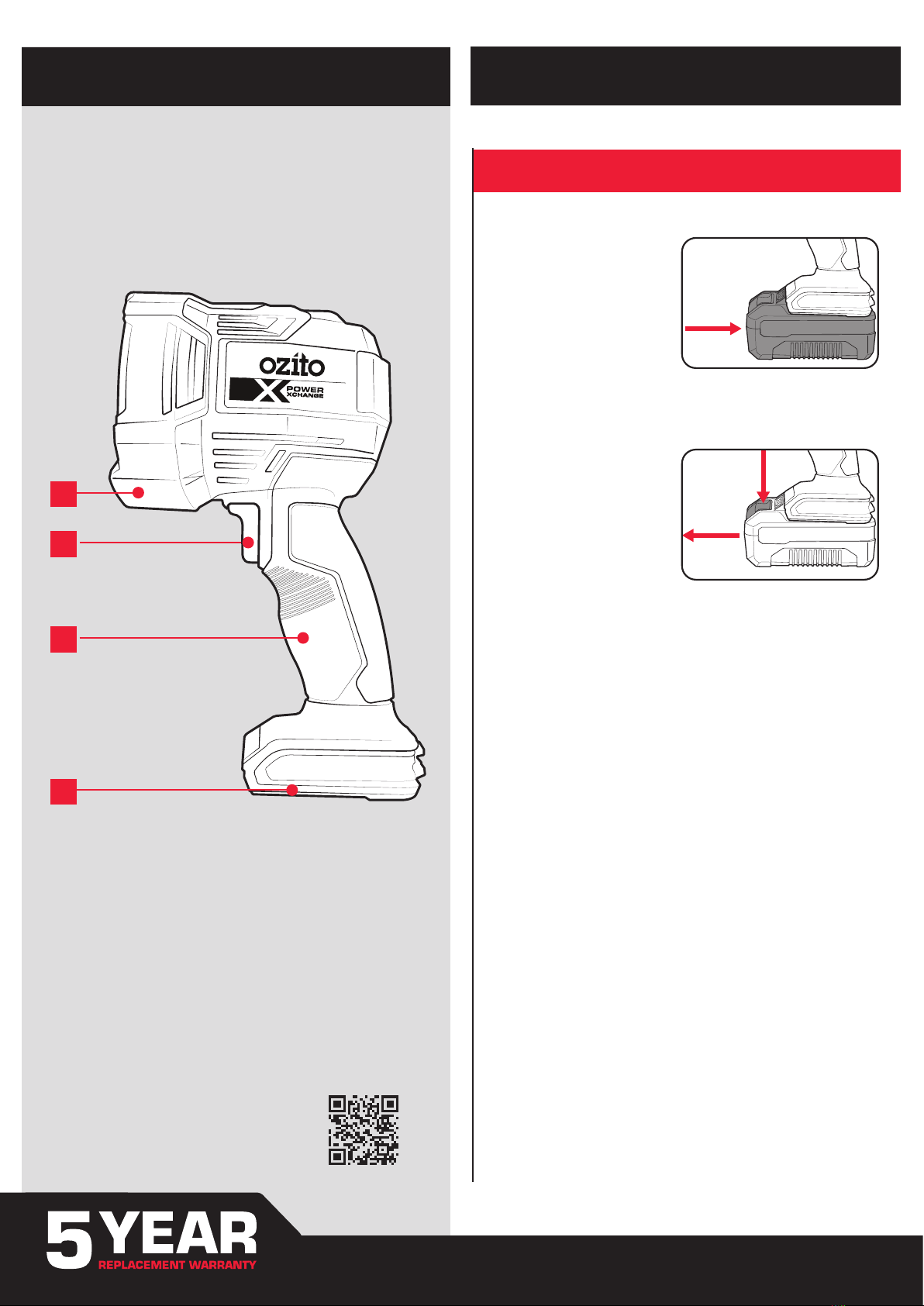 ozito

POWER XCHANGE

5 YEAR
REPLACEMENT WARRANTY