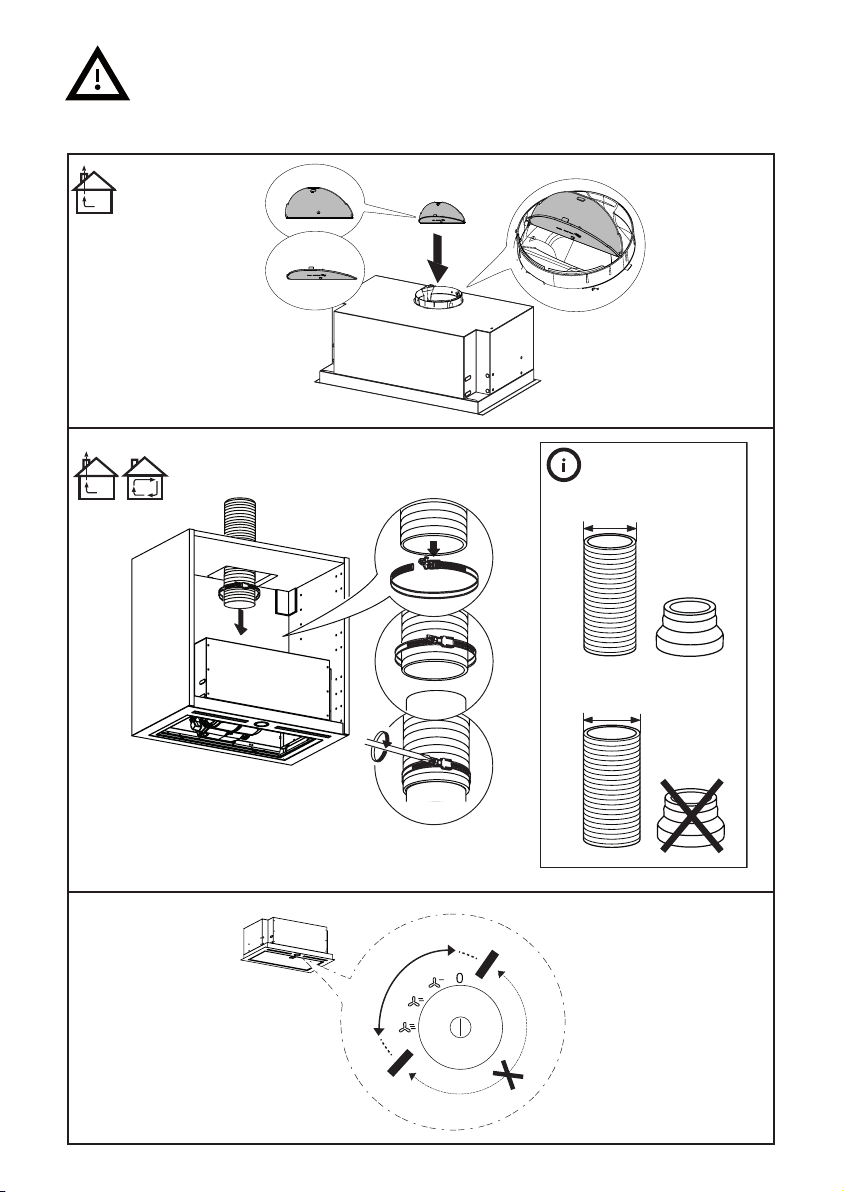 0