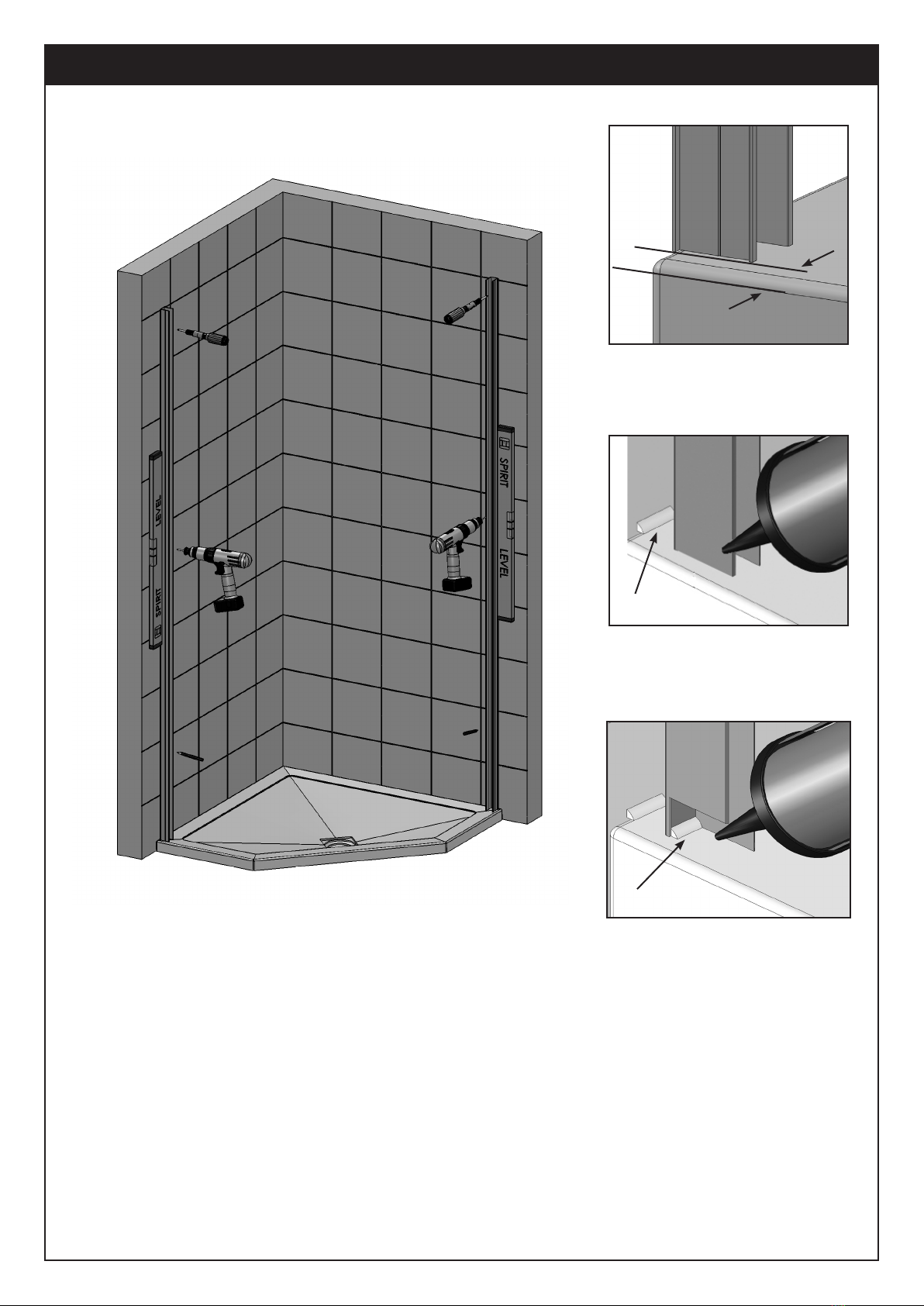 SPIRIT LEVEL

SPIRIT LEVEL