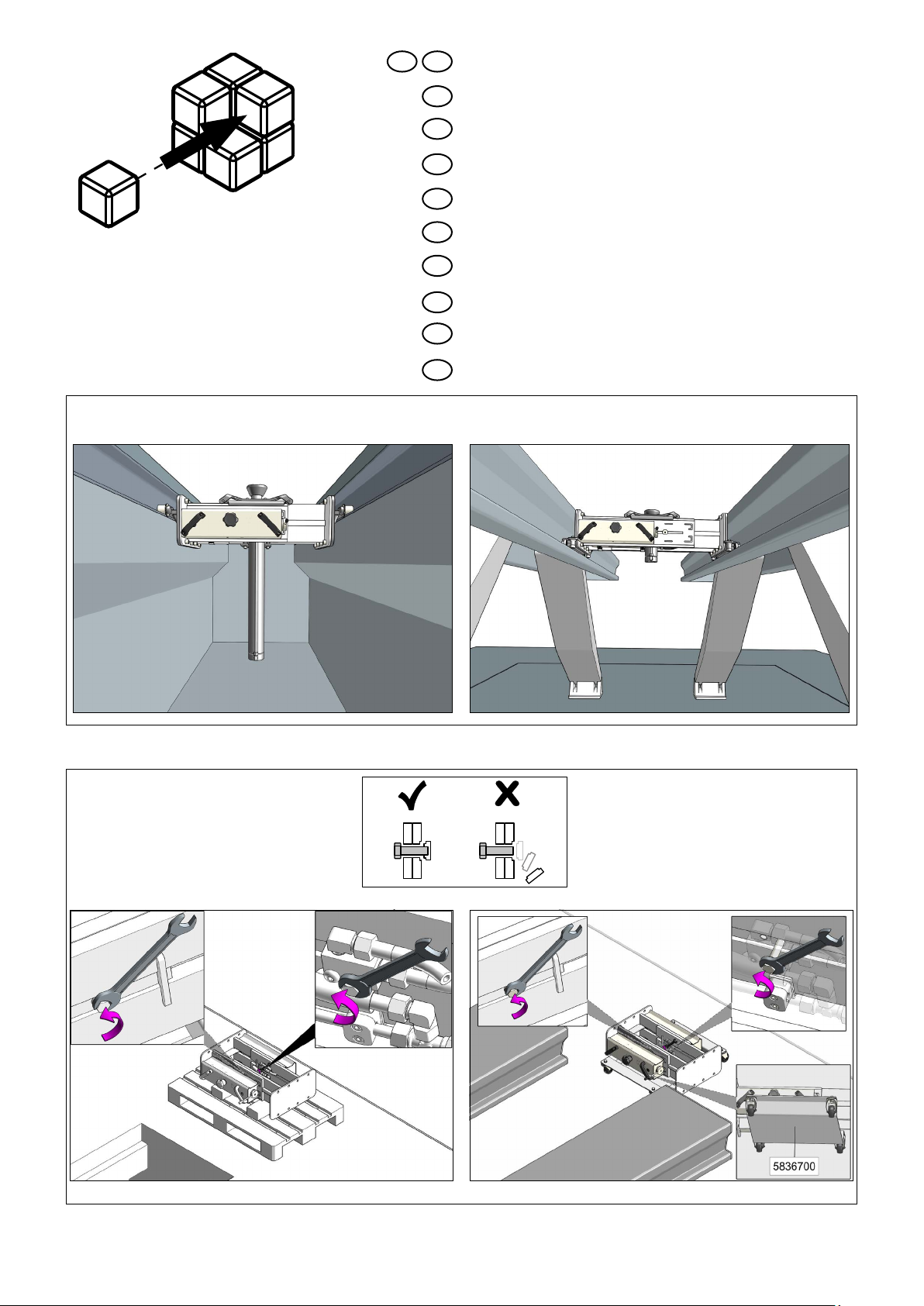 5836700