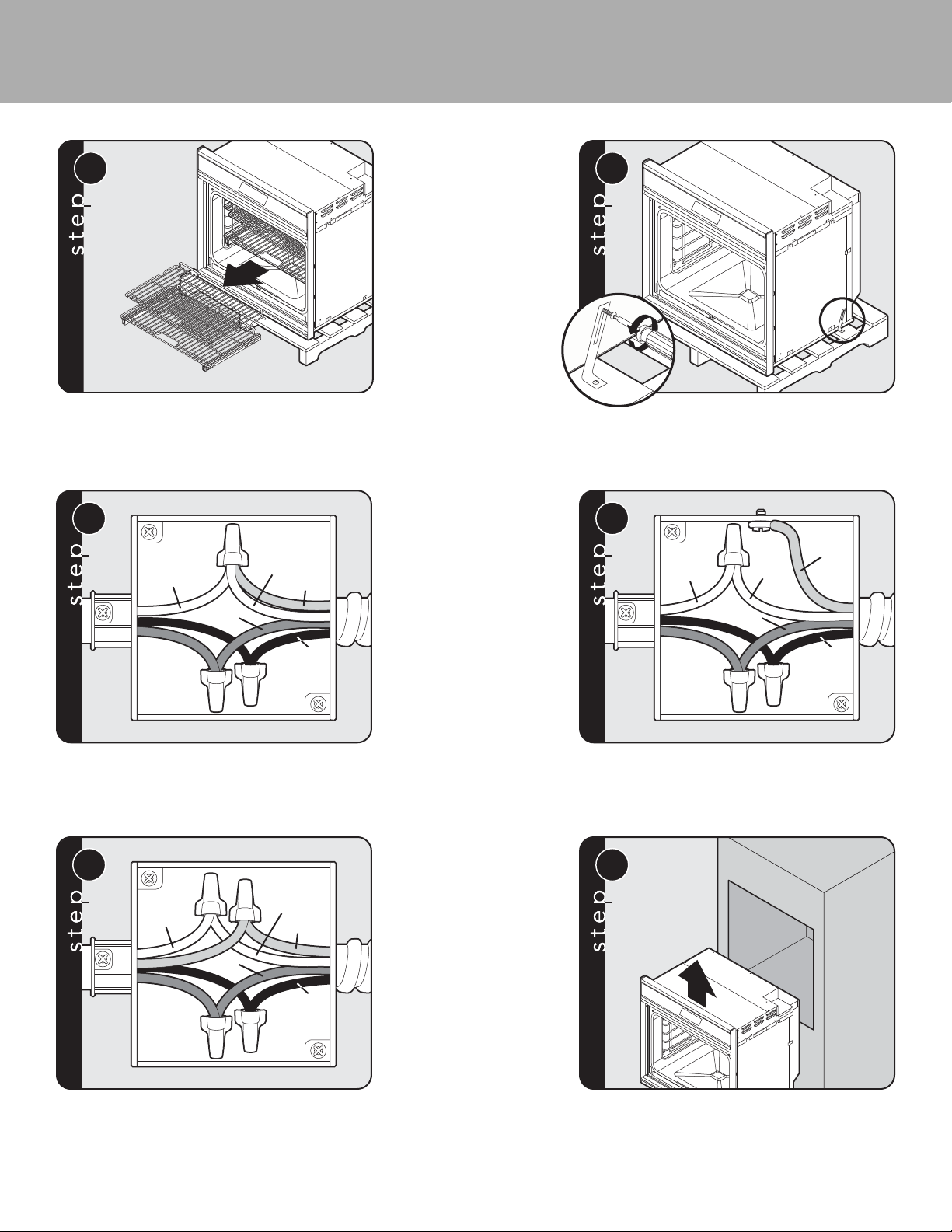 step

step

step

step

step

step