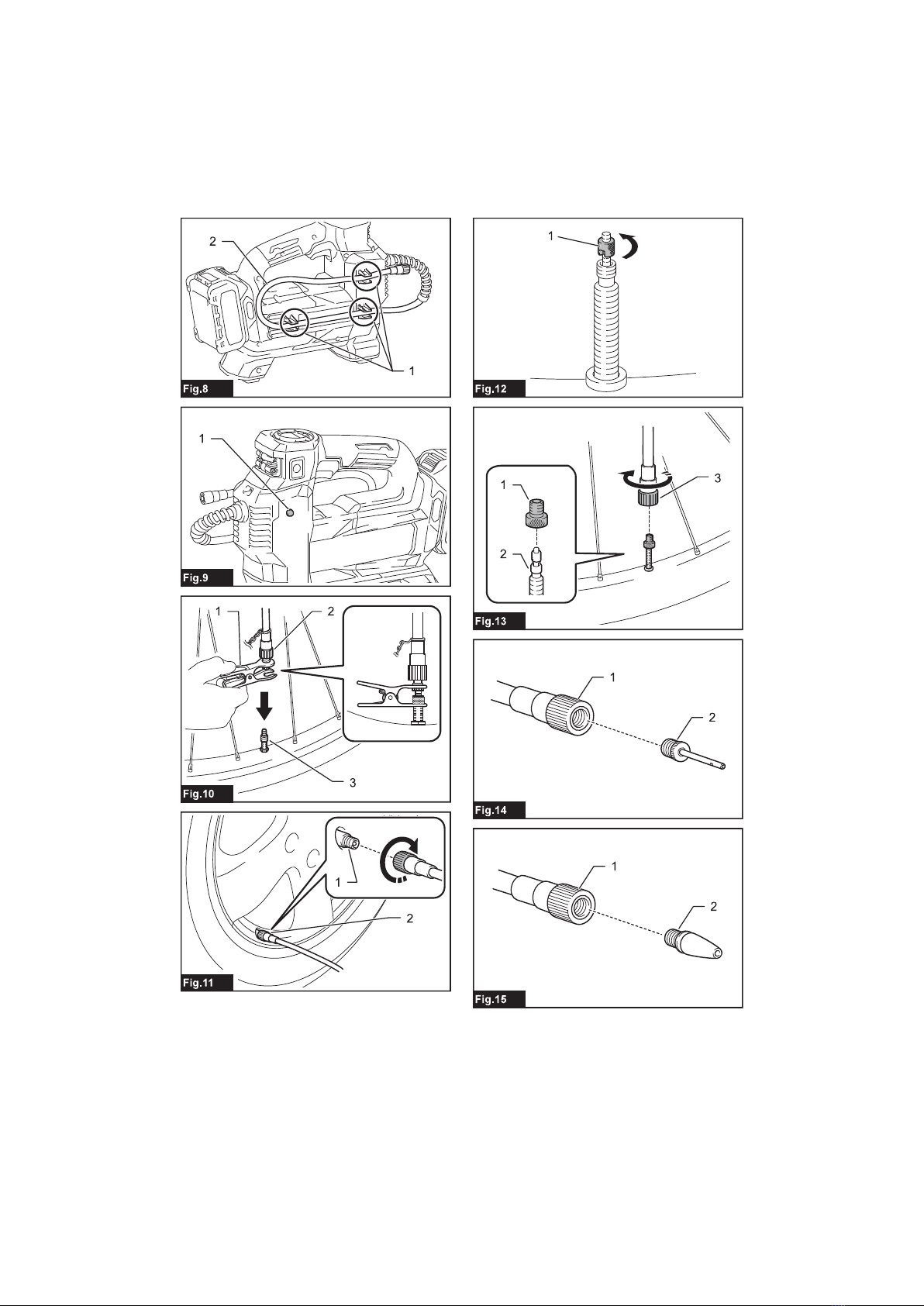 2
1
Fig.8

1
Fig.9

1
2
3
Fig.10

1
2
Fig.11

1
Fig.12

1
2
3
Fig.13

1
2
Fig.14

1
2
Fig.15