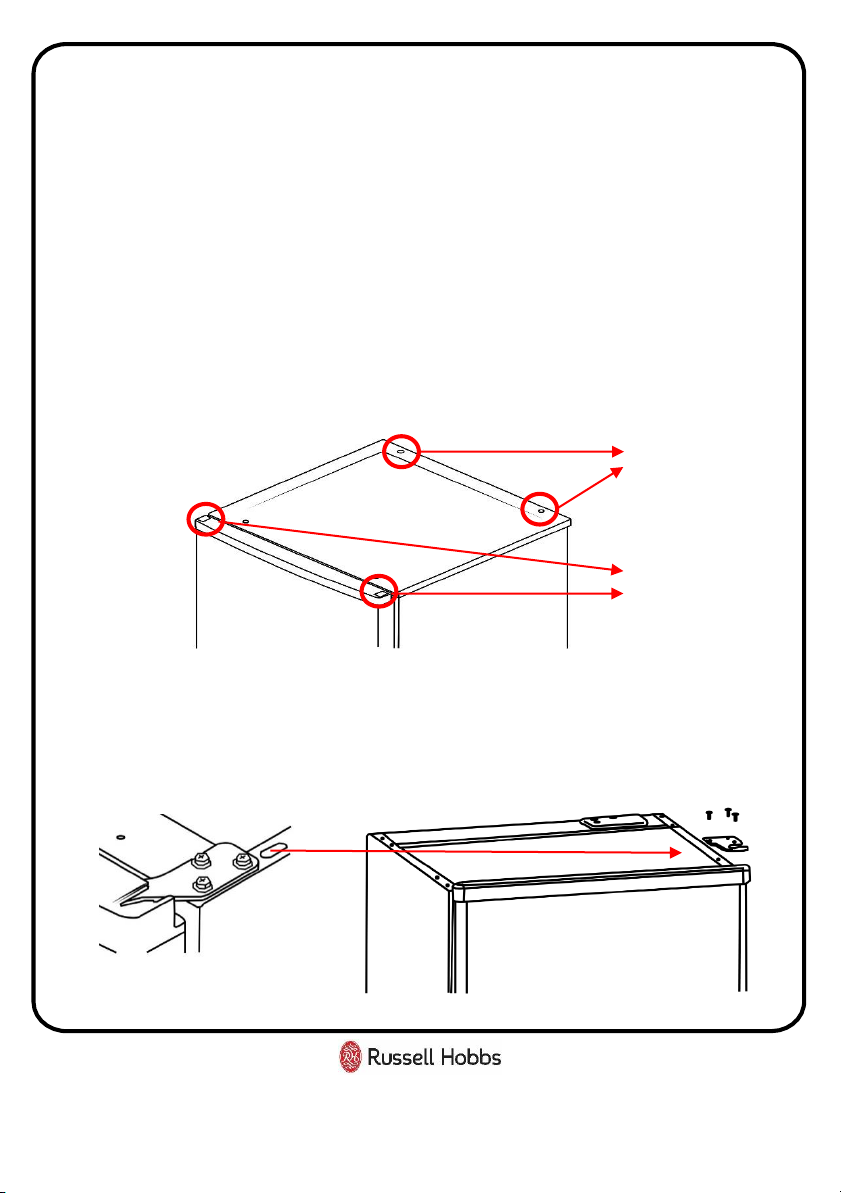 Russell Hobbs