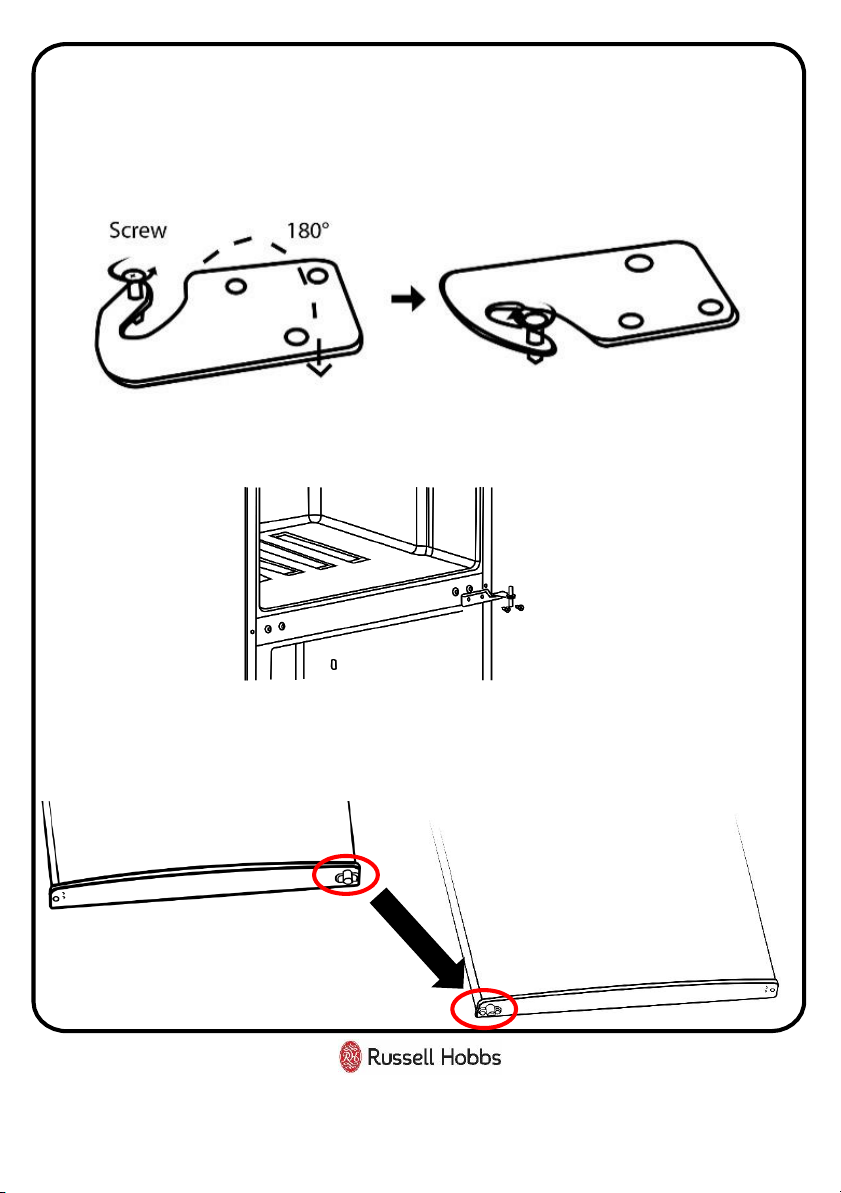 Screw

180°

Russell Hobbs