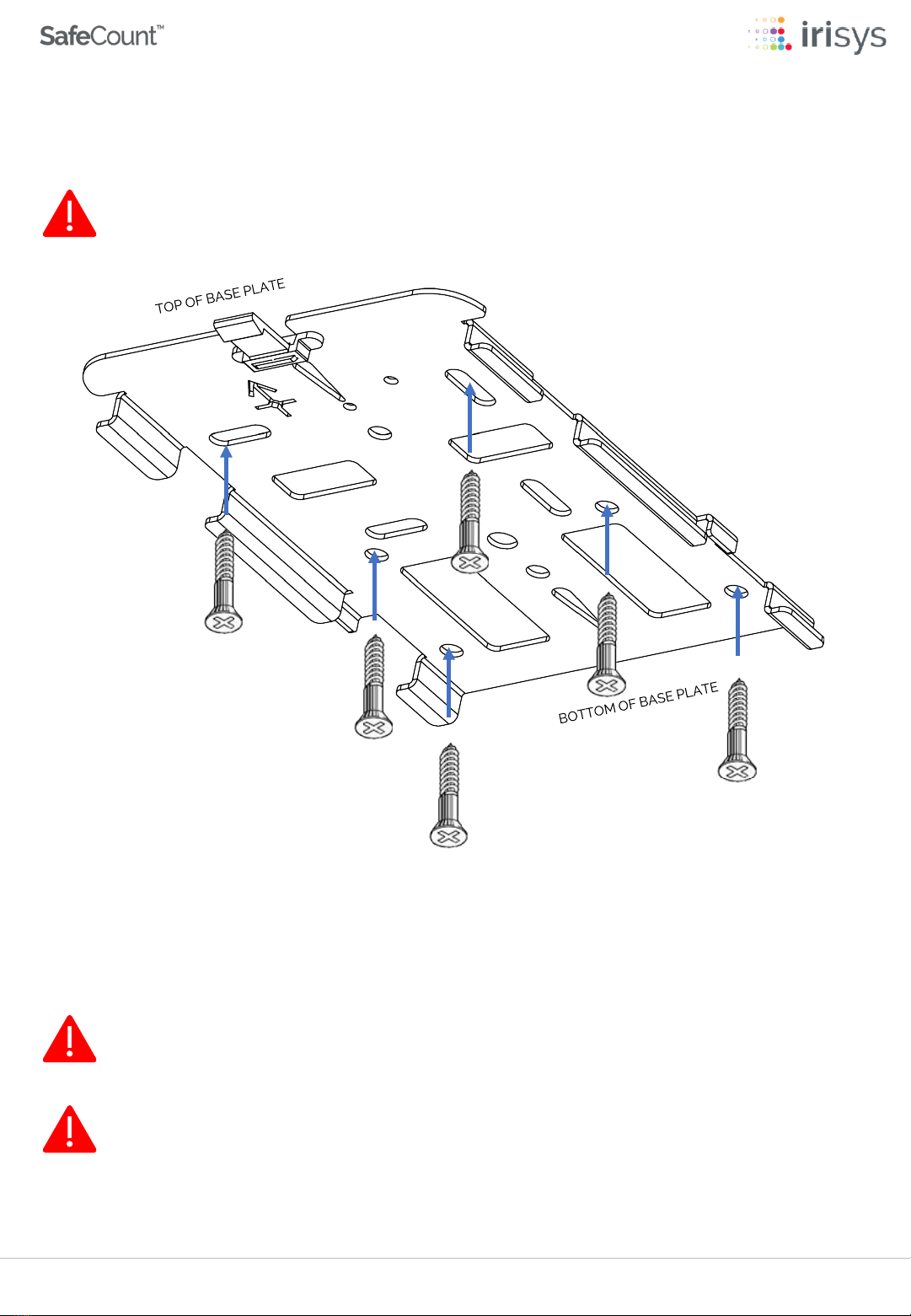 SafeCount™

irisys

TOP OF BASE PLATE

BOTTOM OF BASE PLATE