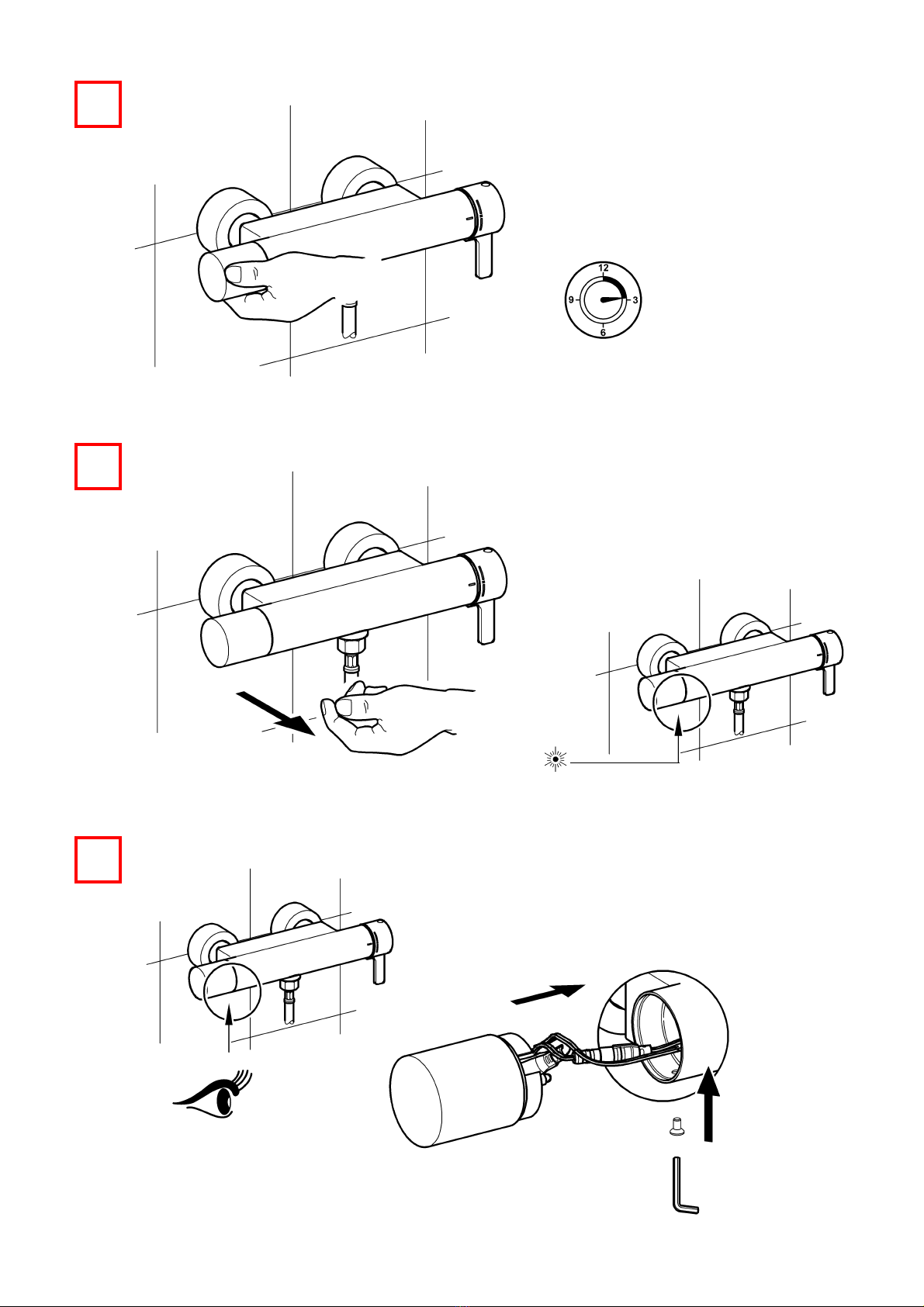 12
9
3
6