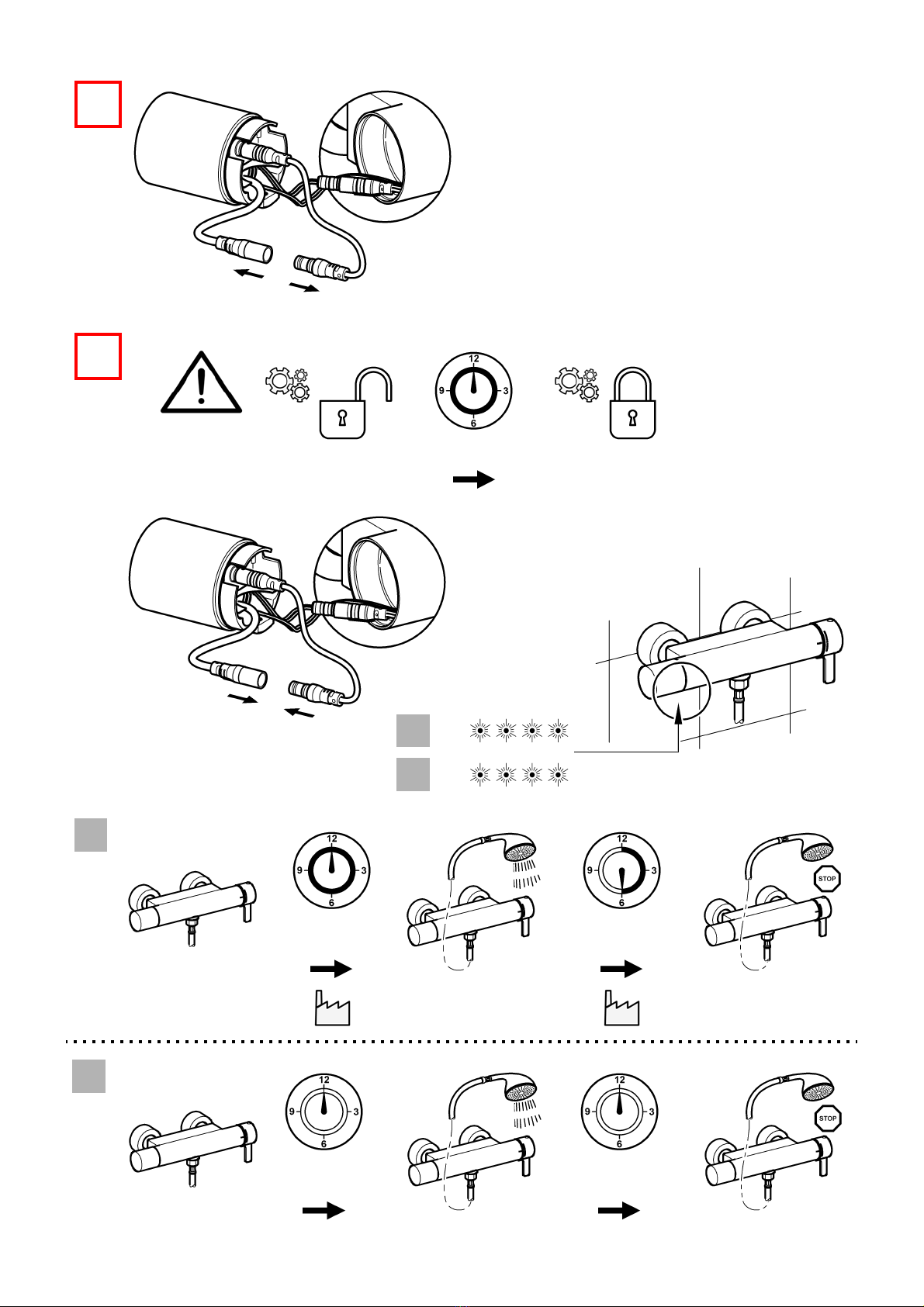 12
9
3
6

12
9
3
6

12
9
3
6

STOP

12
9
3
6

12
9
3
6

STOP