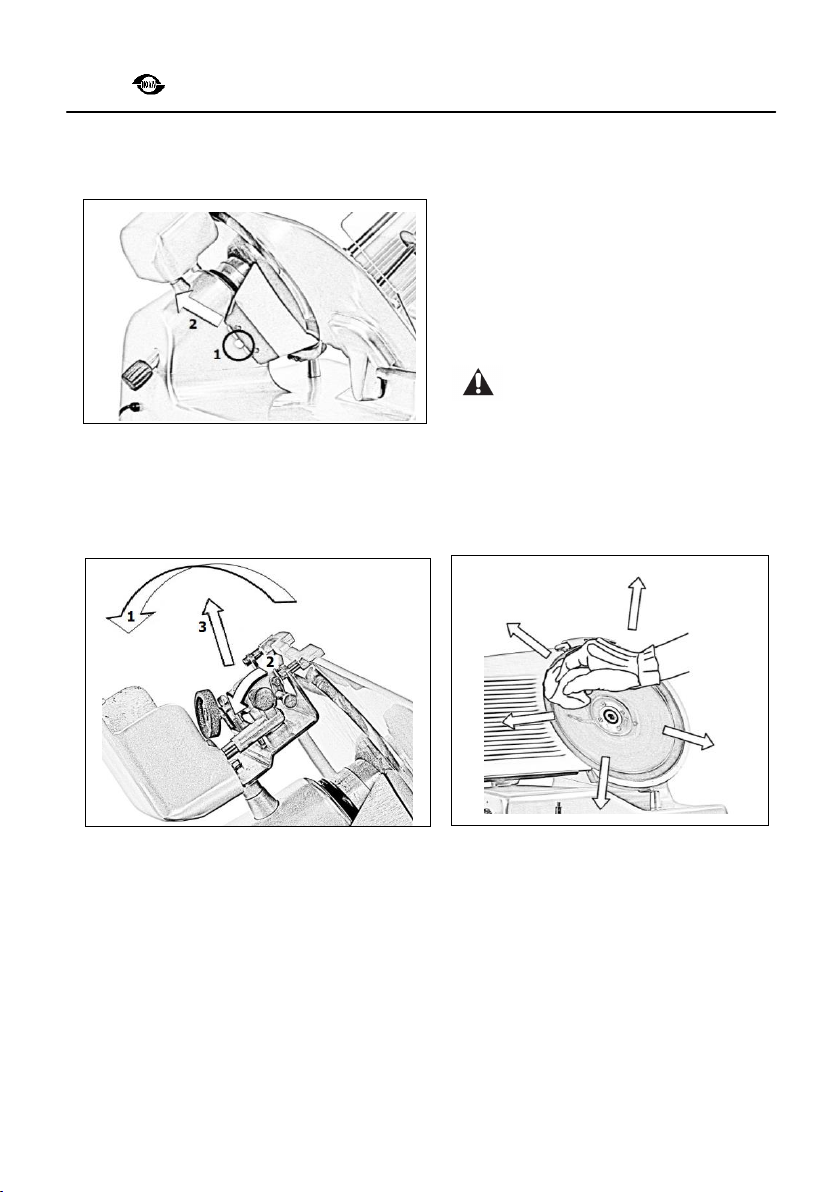 2

1

1

3

2