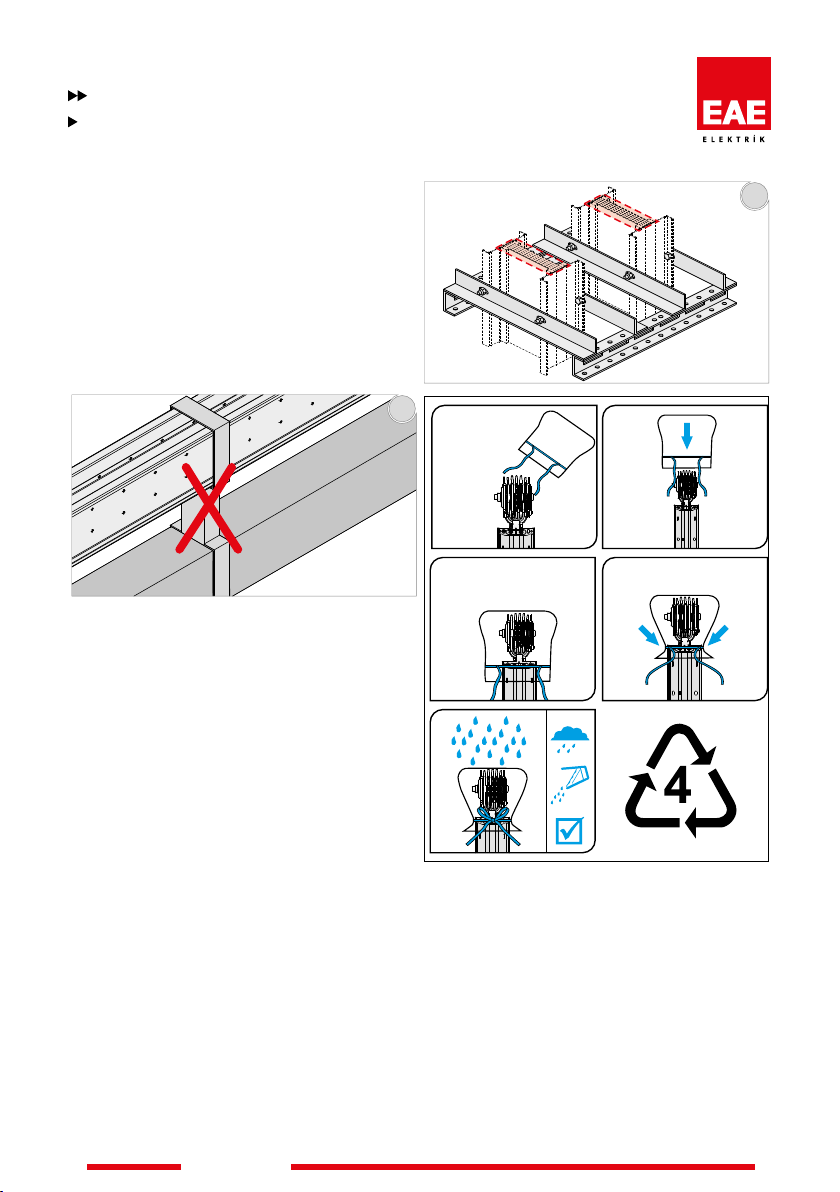 EAE
ELEKTRİK

4