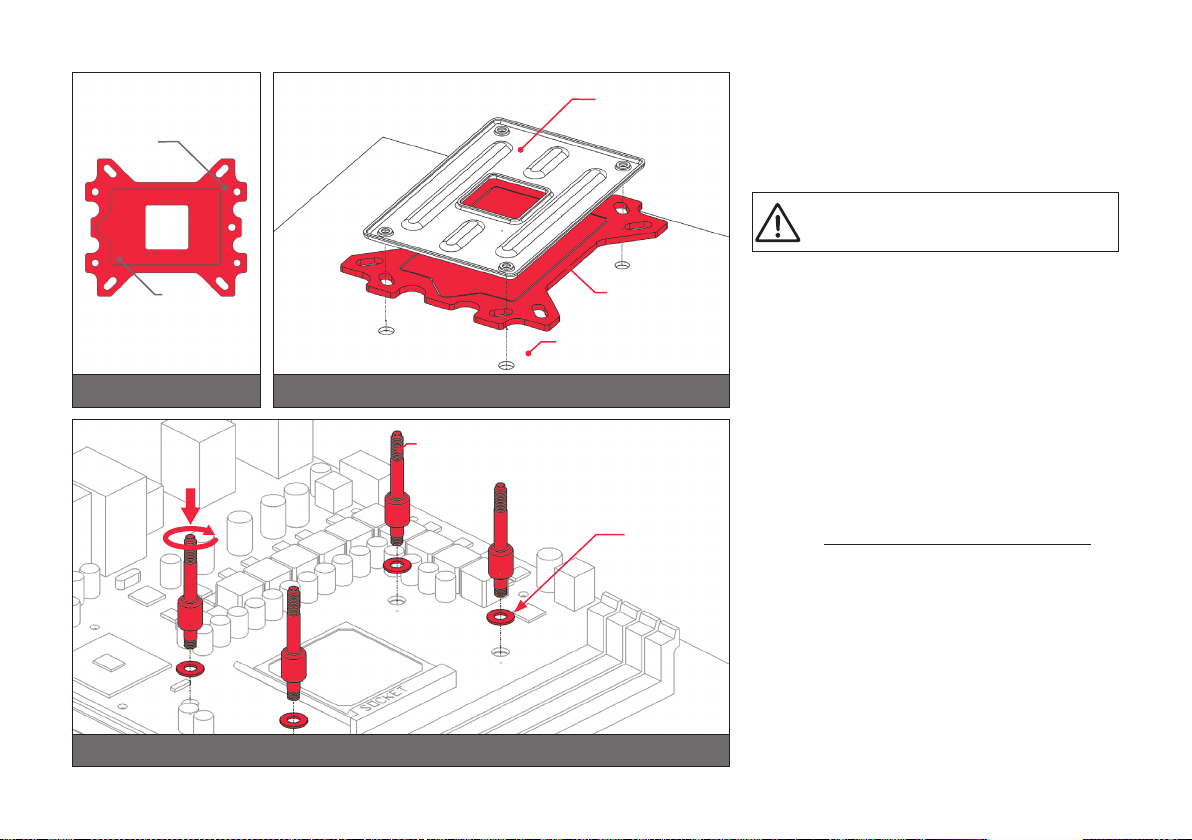 SOCKET