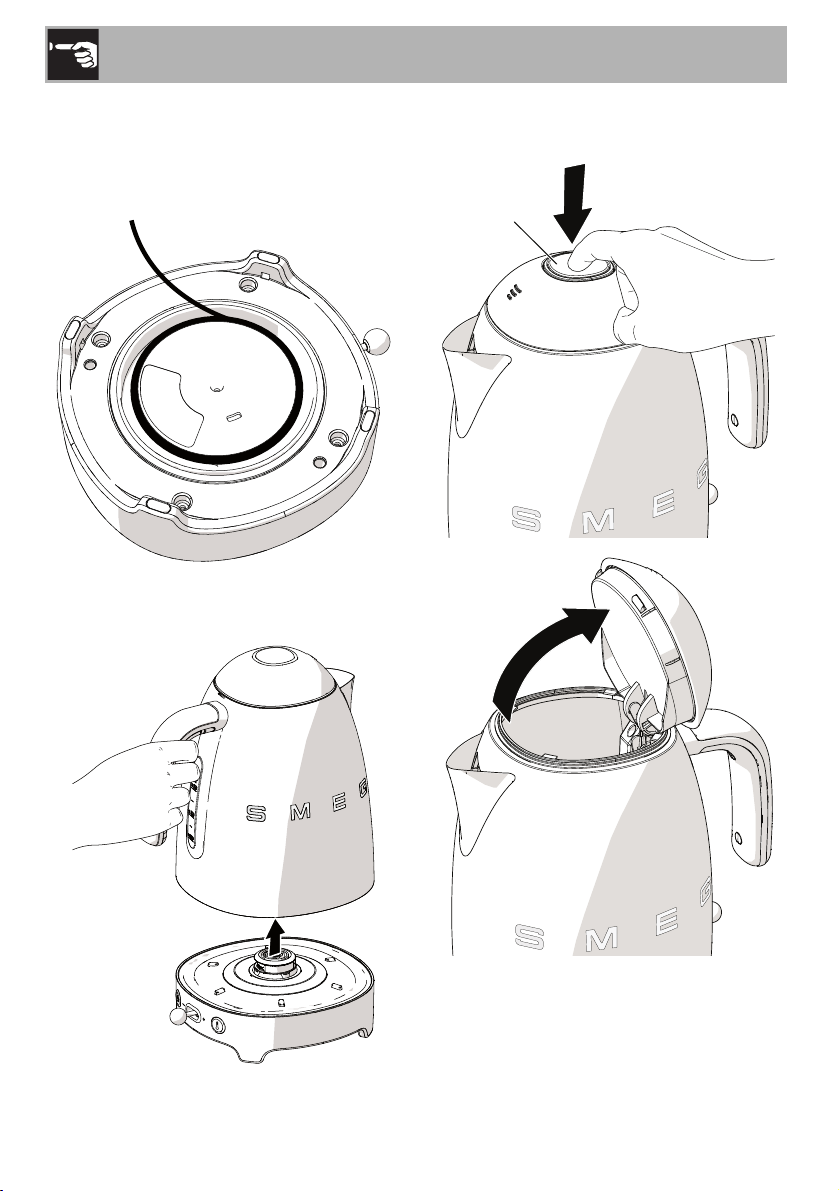 SMEG

SMEG

SMEG