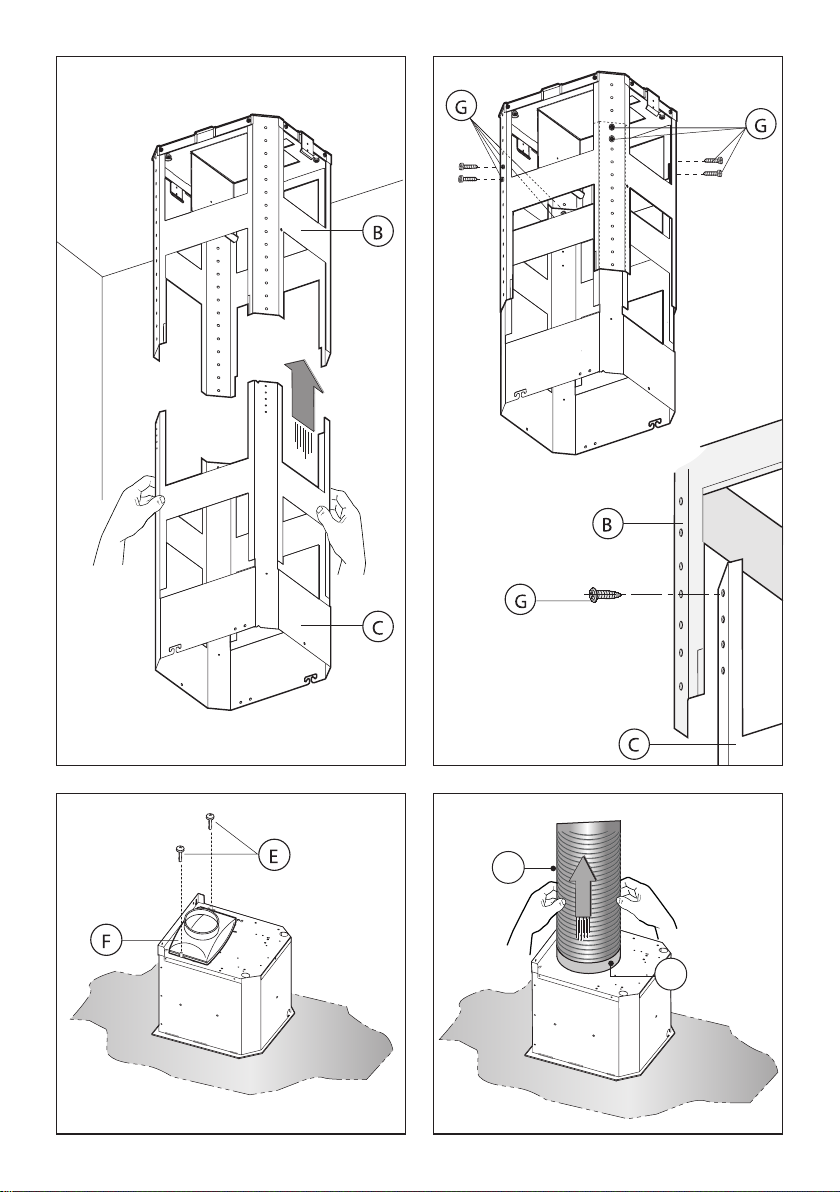 B

C

G

G

B

G

C

E

F