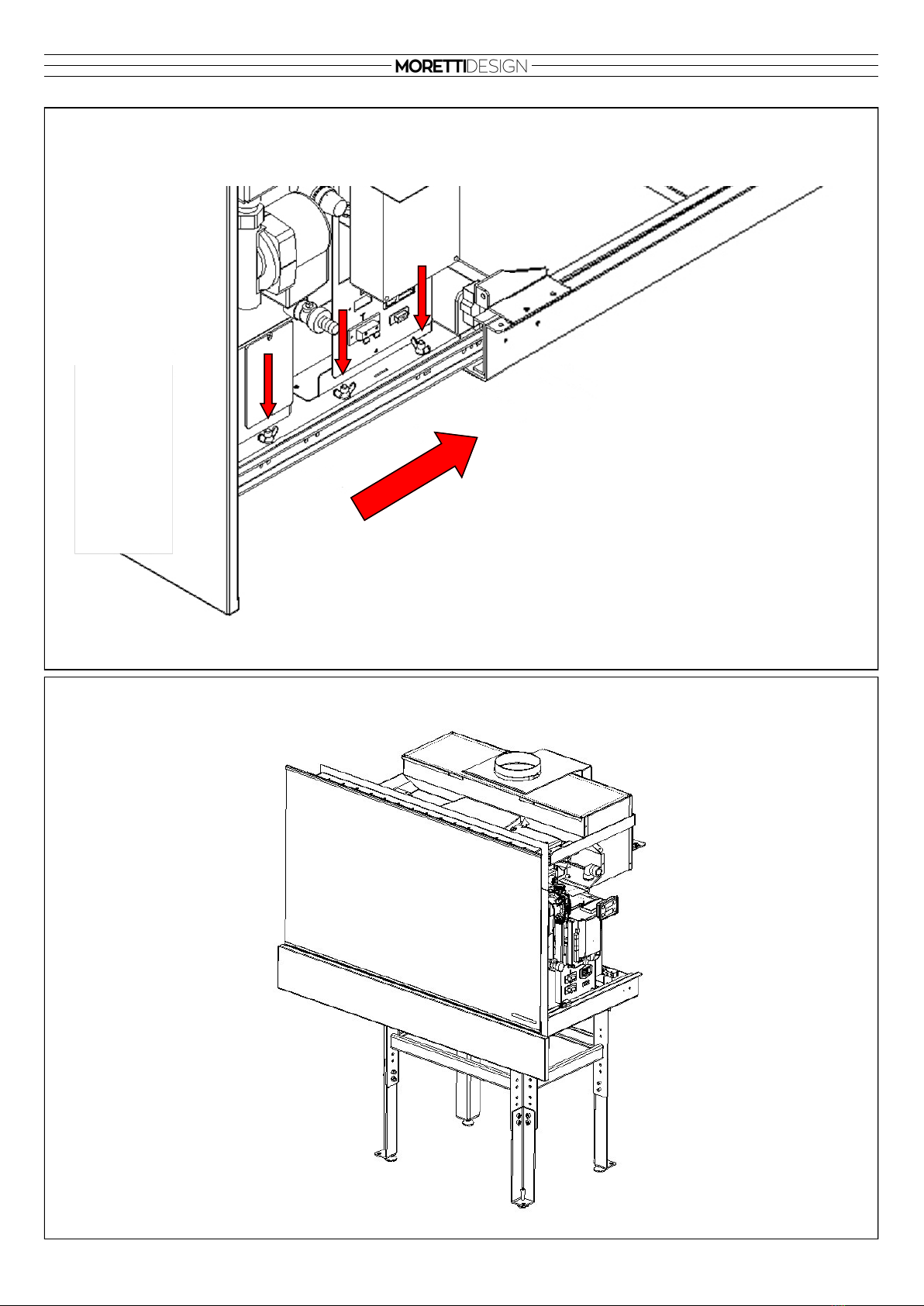 MORETTIDESIGN